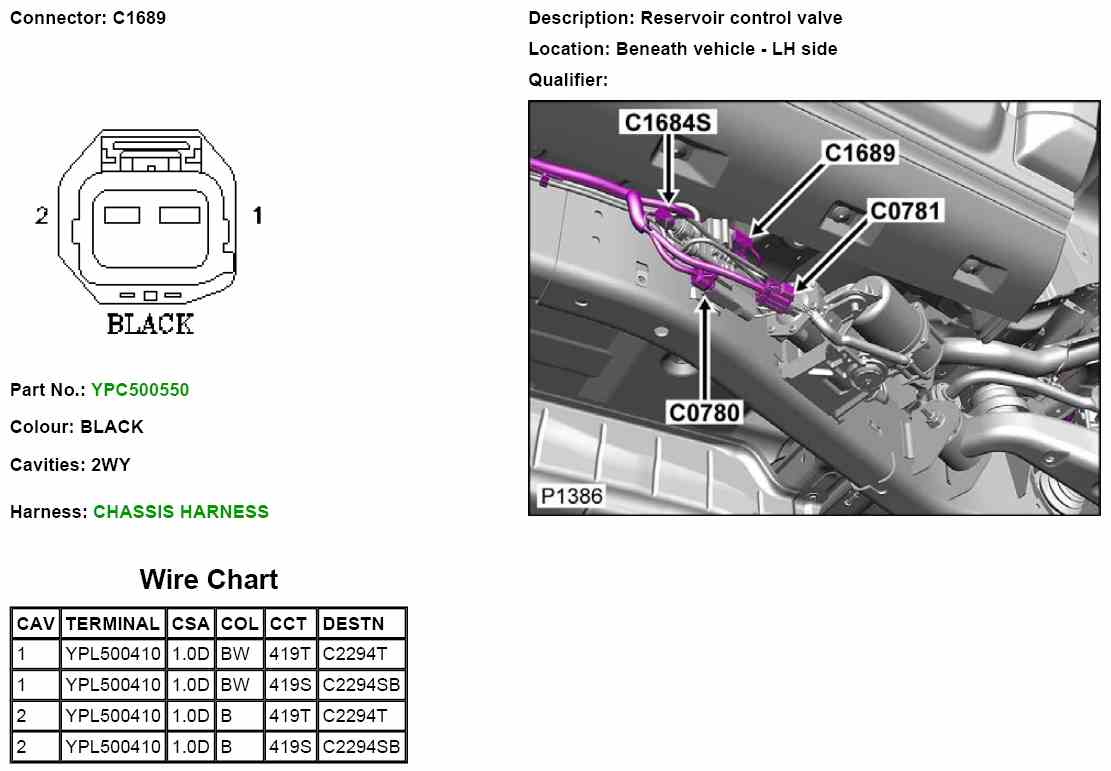 Connector: C1689

2
1
BLACK

Part No.: YPC500550

Colour: BLACK

Cavities: 2WY

Harness: CHASSIS HARNESS

Wire Chart

| CAV | TERMINAL | CSA | COL | CCT | DESTN |
|---|---|---|---|---|---|
| 1 | YPL500410 | 1.0D | BW | 419T | C2294T |
| 1 | YPL500410 | 1.0D | BW | 419S | C2294SB |
| 2 | YPL500410 | 1.0D | B | 419T | C2294T |
| 2 | YPL500410 | 1.0D | B | 419S | C2294SB |

Description: Reservoir control valve

Location: Beneath vehicle - LH side

Qualifier:

C1684S
C1689
C0781
C0780
P1386