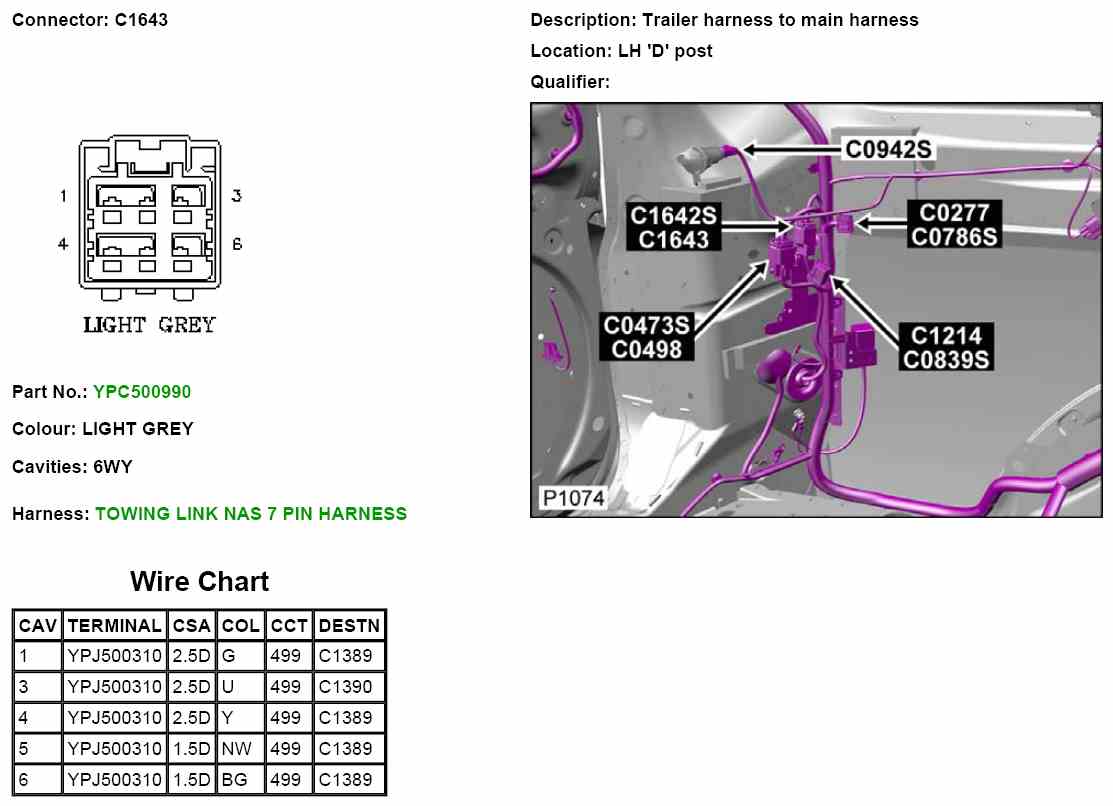 Connector: C1643

1 3
4 6

LIGHT GREY

Part No.: YPC500990

Colour: LIGHT GREY

Cavities: 6WY

Harness: TOWING LINK NAS 7 PIN HARNESS

Wire Chart

| CAV | TERMINAL | CSA | COL | CCT | DESTN |
|---|---|---|---|---|---|
| 1 | YPJ500310 | 2.5D | G | 499 | C1389 |
| 3 | YPJ500310 | 2.5D | U | 499 | C1390 |
| 4 | YPJ500310 | 2.5D | Y | 499 | C1389 |
| 5 | YPJ500310 | 1.5D | NW | 499 | C1389 |
| 6 | YPJ500310 | 1.5D | BG | 499 | C1389 |

Description: Trailer harness to main harness

Location: LH 'D' post

Qualifier:

C0942S

C1642S
C1643

C0277
C0786S

C0473S
C0498

C1214
C0839S

P1074