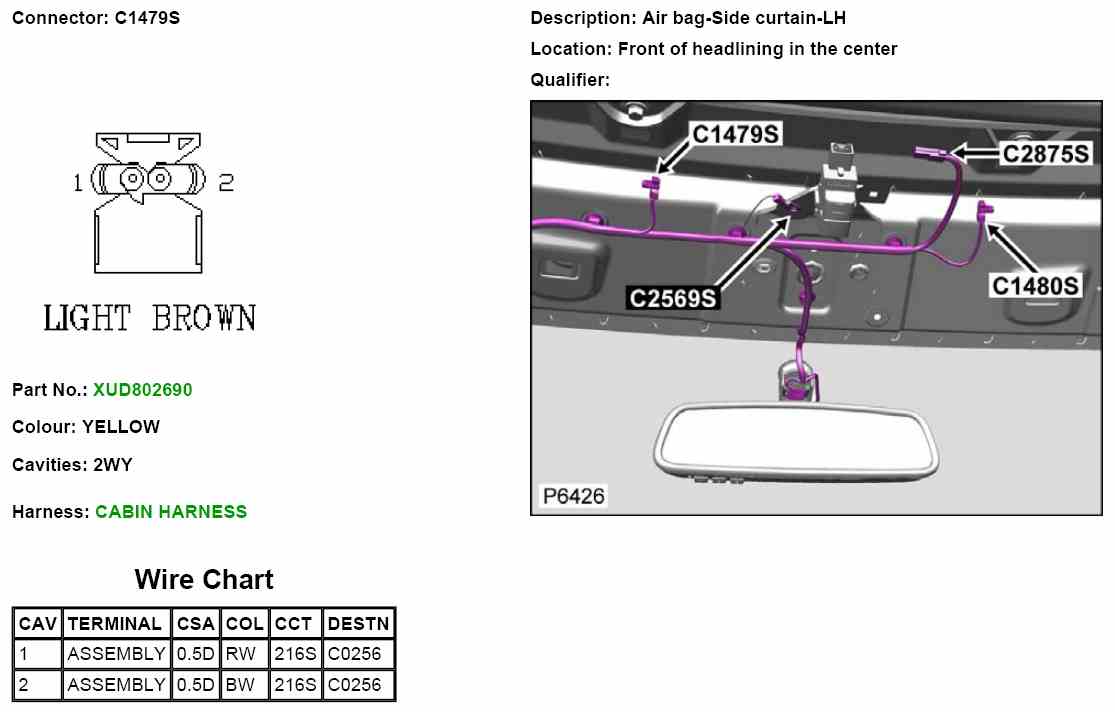 Connector: C1479S

1 2

LIGHT BROWN

Part No.: XUD802690

Colour: YELLOW

Cavities: 2WY

Harness: CABIN HARNESS

Wire Chart

| CAV | TERMINAL | CSA | COL | CCT | DESTN |
|---|---|---|---|---|---|
| 1 | ASSEMBLY | 0.5D | RW | 216S | C0256 |
| 2 | ASSEMBLY | 0.5D | BW | 216S | C0256 |

Description: Air bag-Side curtain-LH

Location: Front of headlining in the center

Qualifier:

C1479S

C2875S

C2569S

C1480S

P6426