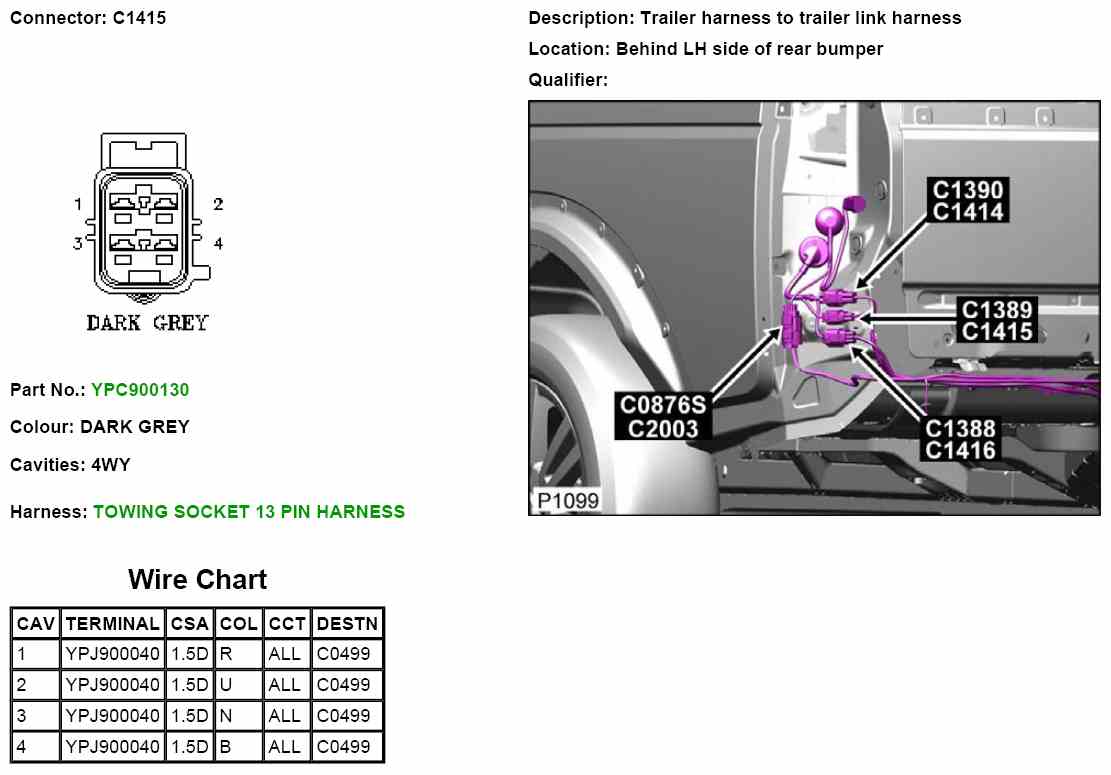 Connector: C1415

1
2
3
4
DARK GREY

Part No.: YPC900130

Colour: DARK GREY

Cavities: 4WY

Harness: TOWING SOCKET 13 PIN HARNESS

Wire Chart

| CAV | TERMINAL | CSA | COL | CCT | DESTN |
|---|---|---|---|---|---|
| 1 | YPJ900040 | 1.5D | R | ALL | C0499 |
| 2 | YPJ900040 | 1.5D | U | ALL | C0499 |
| 3 | YPJ900040 | 1.5D | N | ALL | C0499 |
| 4 | YPJ900040 | 1.5D | B | ALL | C0499 |

Description: Trailer harness to trailer link harness

Location: Behind LH side of rear bumper

Qualifier:

C1390
C1414
C1389
C1415
C0876S
C2003
C1388
C1416
P1099