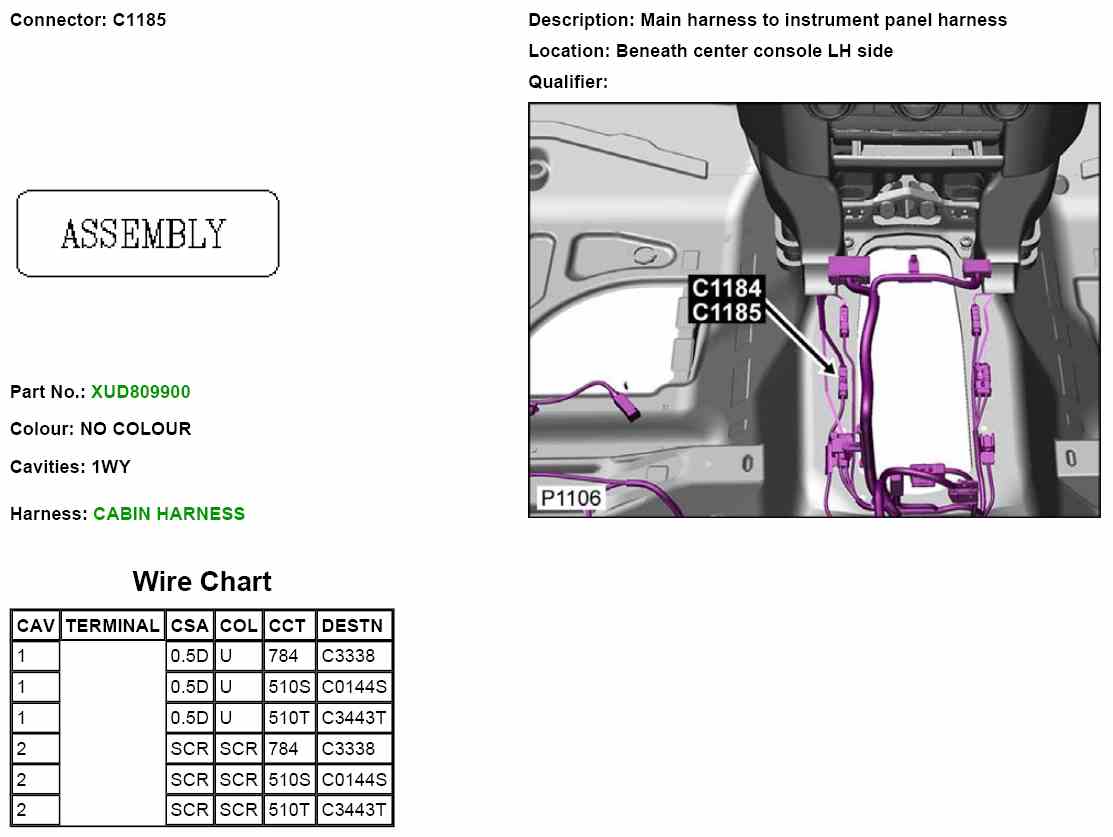 Connector: C1185

ASSEMBLY

Part No.: XUD809900

Colour: NO COLOUR

Cavities: 1WY

Harness: CABIN HARNESS

Wire Chart

| CAV | TERMINAL | CSA | COL | CCT | DESTN |
|---|---|---|---|---|---|
| 1 | | 0.5D | U | 784 | C3338 |
| 1 | | 0.5D | U | 510S | C0144S |
| 1 | | 0.5D | U | 510T | C3443T |
| 2 | | SCR | SCR | 784 | C3338 |
| 2 | | SCR | SCR | 510S | C0144S |
| 2 | | SCR | SCR | 510T | C3443T |

Description: Main harness to instrument panel harness

Location: Beneath center console LH side

Qualifier:

C1184
C1185

P1106