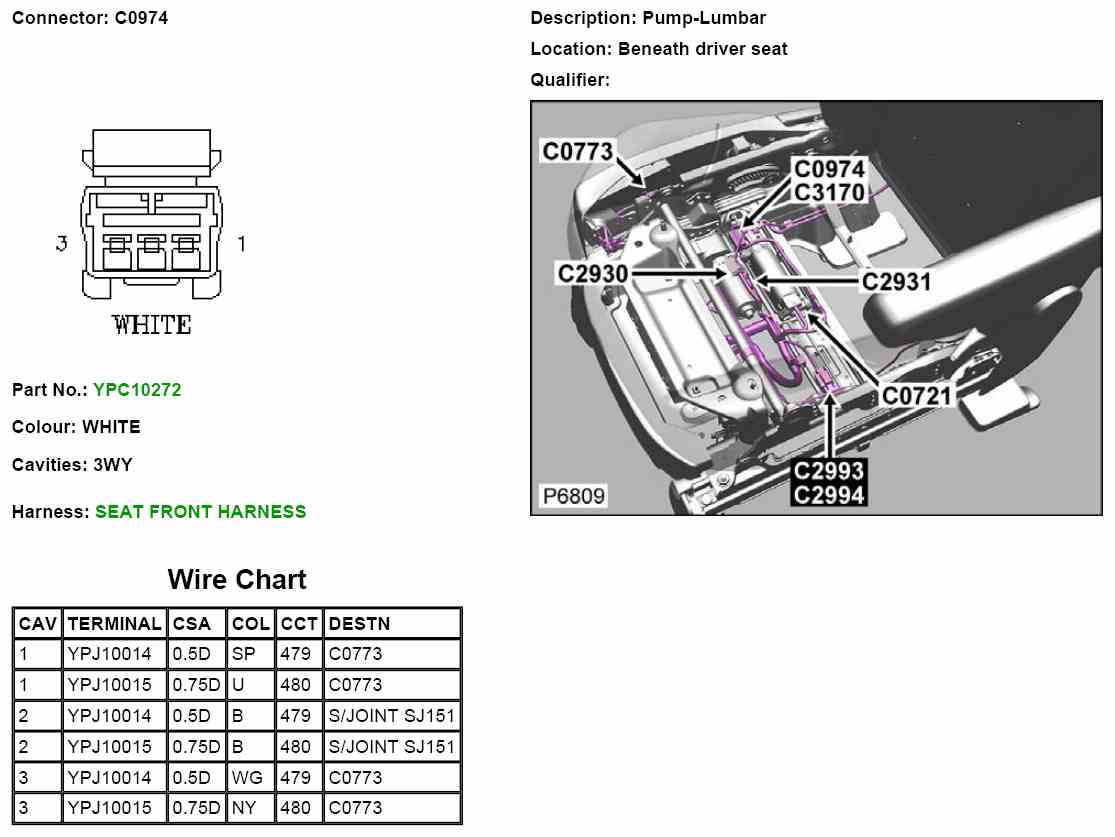 Connector: C0974

3 1

WHITE

Part No.: YPC10272

Colour: WHITE

Cavities: 3WY

Harness: SEAT FRONT HARNESS

Description: Pump-Lumbar

Location: Beneath driver seat

Qualifier:

C0773
C0974
C3170
C2930
C2931
C0721
C2993
C2994
P6809

Wire Chart

| CAV | TERMINAL | CSA | COL | CCT | DESTN |
|---|---|---|---|---|---|
| 1 | YPJ10014 | 0.5D | SP | 479 | C0773 |
| 1 | YPJ10015 | 0.75D | U | 480 | C0773 |
| 2 | YPJ10014 | 0.5D | B | 479 | S/JOINT SJ151 |
| 2 | YPJ10015 | 0.75D | B | 480 | S/JOINT SJ151 |
| 3 | YPJ10014 | 0.5D | WG | 479 | C0773 |
| 3 | YPJ10015 | 0.75D | NY | 480 | C0773 |