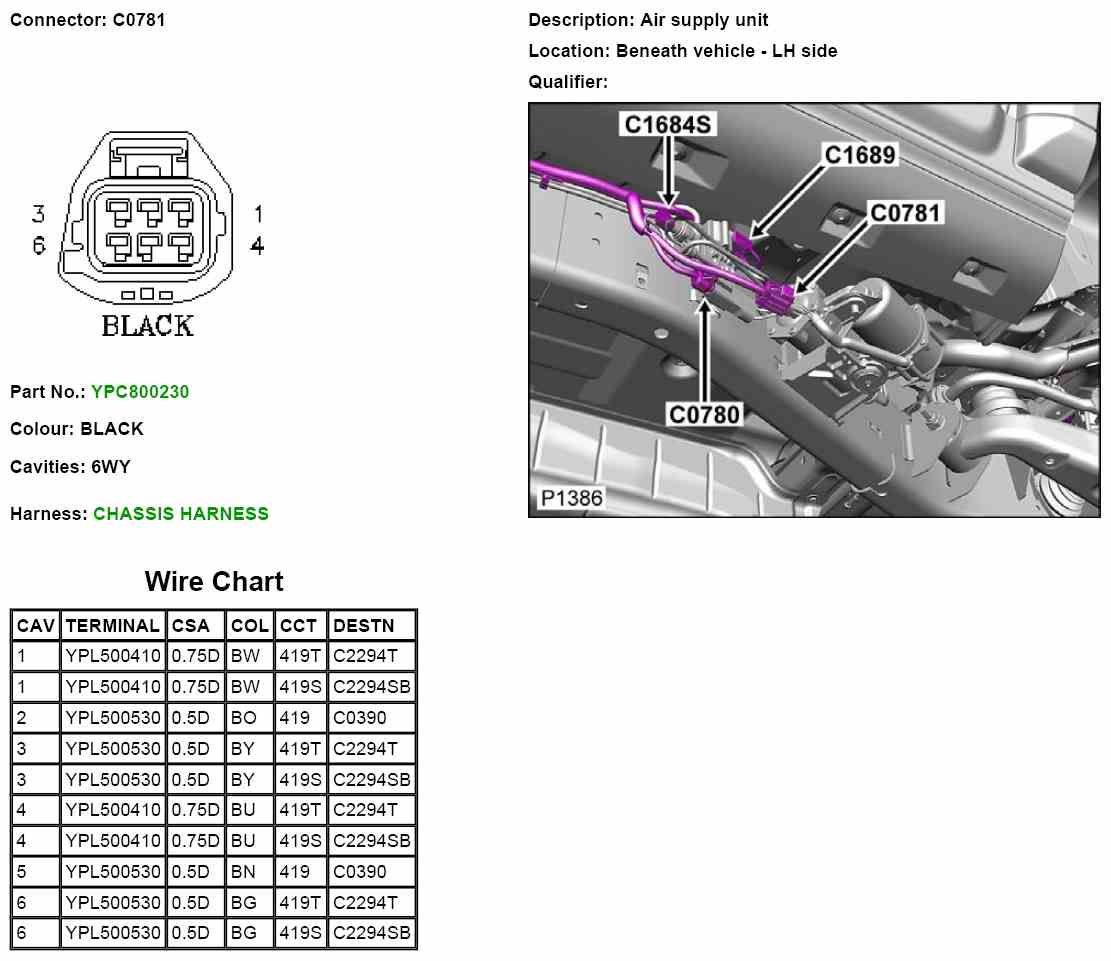 Connector: C0781

3
6
1
4
BLACK

Part No.: YPC800230

Colour: BLACK

Cavities: 6WY

Harness: CHASSIS HARNESS

Wire Chart

| CAV | TERMINAL | CSA | COL | CCT | DESTN |
|---|---|---|---|---|---|
| 1 | YPL500410 | 0.75D | BW | 419T | C2294T |
| 1 | YPL500410 | 0.75D | BW | 419S | C2294SB |
| 2 | YPL500530 | 0.5D | BO | 419 | C0390 |
| 3 | YPL500530 | 0.5D | BY | 419T | C2294T |
| 3 | YPL500530 | 0.5D | BY | 419S | C2294SB |
| 4 | YPL500410 | 0.75D | BU | 419T | C2294T |
| 4 | YPL500410 | 0.75D | BU | 419S | C2294SB |
| 5 | YPL500530 | 0.5D | BN | 419 | C0390 |
| 6 | YPL500530 | 0.5D | BG | 419T | C2294T |
| 6 | YPL500530 | 0.5D | BG | 419S | C2294SB |

Description: Air supply unit

Location: Beneath vehicle - LH side

Qualifier:

C1684S
C1689
C0781
C0780
P1386