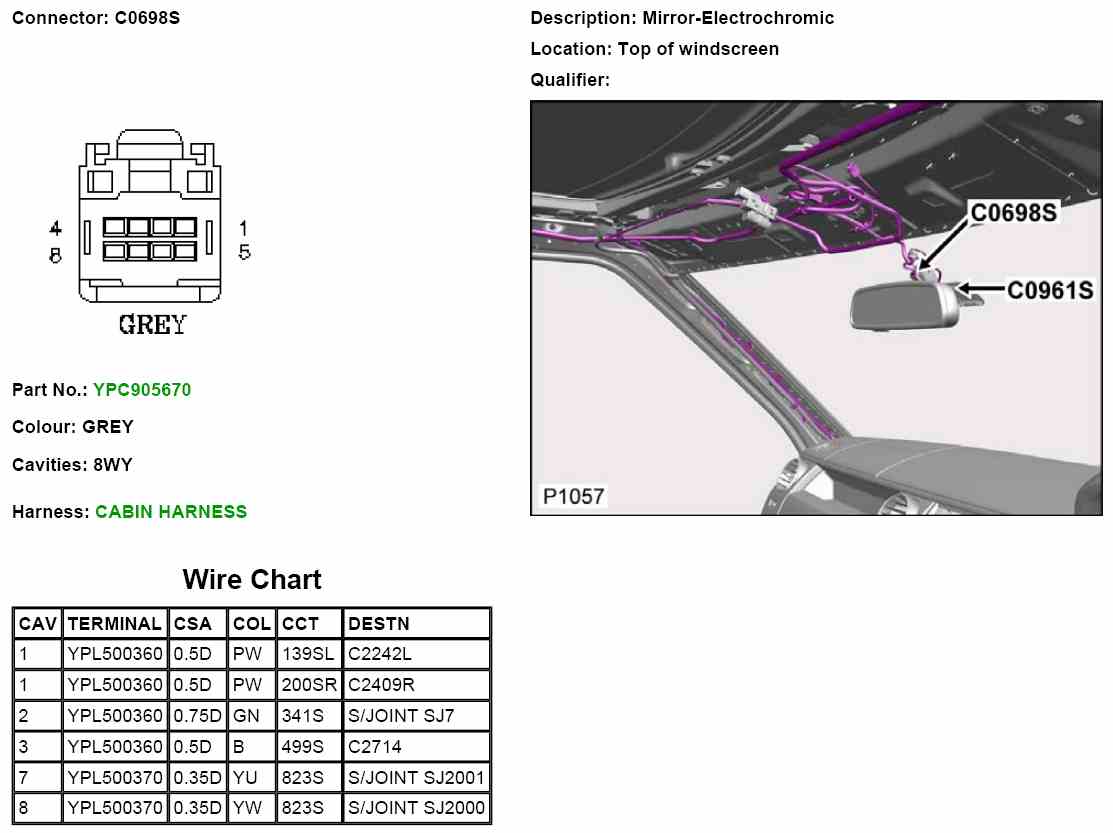 Connector: C0698S

4
8

1
5

GREY

Part No.: YPC905670

Colour: GREY

Cavities: 8WY

Harness: CABIN HARNESS

Description: Mirror-Electrochromic

Location: Top of windscreen

Qualifier:

C0698S

C0961S

P1057

Wire Chart

| CAV | TERMINAL | CSA | COL | CCT | DESTN |
|---|---|---|---|---|---|
| 1 | YPL500360 | 0.5D | PW | 139SL | C2242L |
| 1 | YPL500360 | 0.5D | PW | 200SR | C2409R |
| 2 | YPL500360 | 0.75D | GN | 341S | S/JOINT SJ7 |
| 3 | YPL500360 | 0.5D | B | 499S | C2714 |
| 7 | YPL500370 | 0.35D | YU | 823S | S/JOINT SJ2001 |
| 8 | YPL500370 | 0.35D | YW | 823S | S/JOINT SJ2000 |