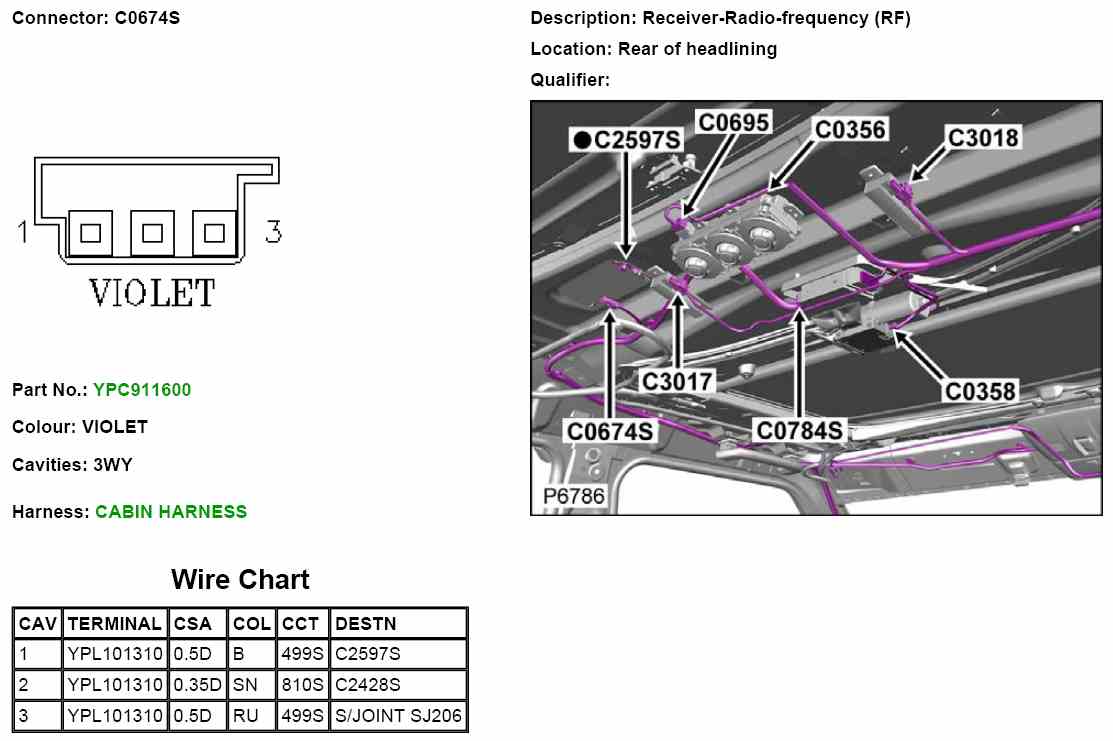 Connector: C0674S

1 3

VIOLET

Part No.: YPC911600

Colour: VIOLET

Cavities: 3WY

Harness: CABIN HARNESS

Description: Receiver-Radio-frequency (RF)

Location: Rear of headlining

Qualifier:

●C2597S
C0695
C0356
C3018
C3017
C0358
C0674S
C0784S
P6786

Wire Chart

| CAV | TERMINAL | CSA | COL | CCT | DESTN |
|---|---|---|---|---|---|
| 1 | YPL101310 | 0.5D | B | 499S | C2597S |
| 2 | YPL101310 | 0.35D | SN | 810S | C2428S |
| 3 | YPL101310 | 0.5D | RU | 499S | S/JOINT SJ206 |