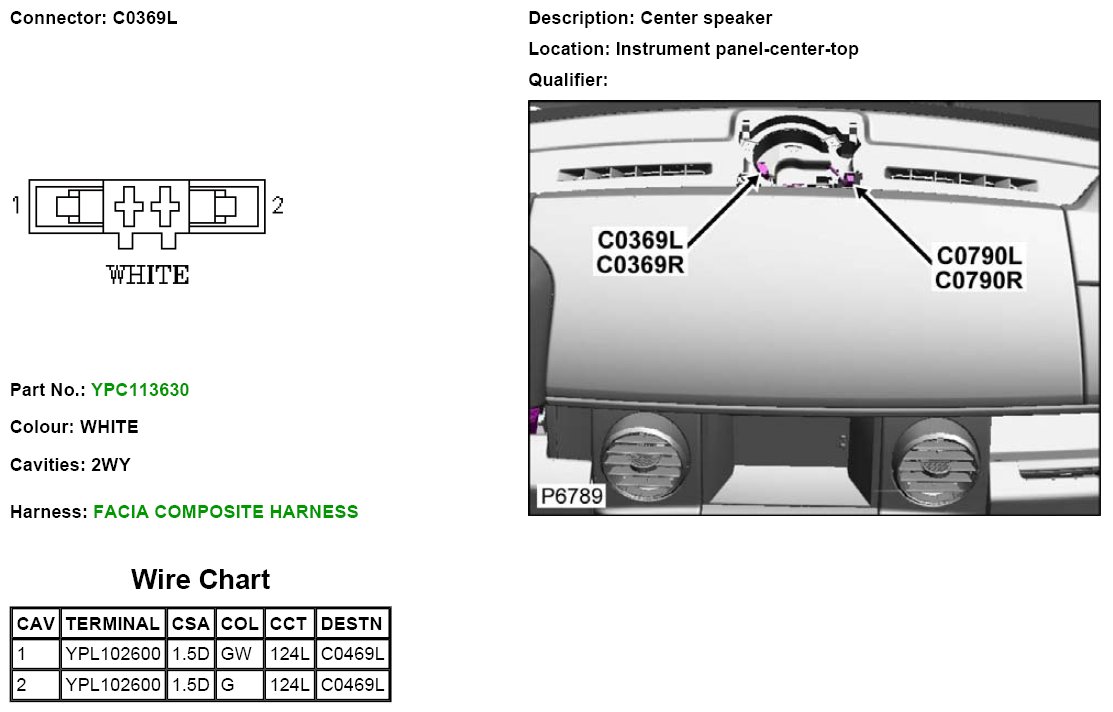 Connector: C0369L

1 2

WHITE

Part No.: YPC113630

Colour: WHITE

Cavities: 2WY

Harness: FACIA COMPOSITE HARNESS

Wire Chart

| CAV | TERMINAL | CSA | COL | CCT | DESTN |
|---|---|---|---|---|---|
| 1 | YPL102600 | 1.5D | GW | 124L | C0469L |
| 2 | YPL102600 | 1.5D | G | 124L | C0469L |

Description: Center speaker

Location: Instrument panel-center-top

Qualifier:

C0369L
C0369R

C0790L
C0790R

P6789