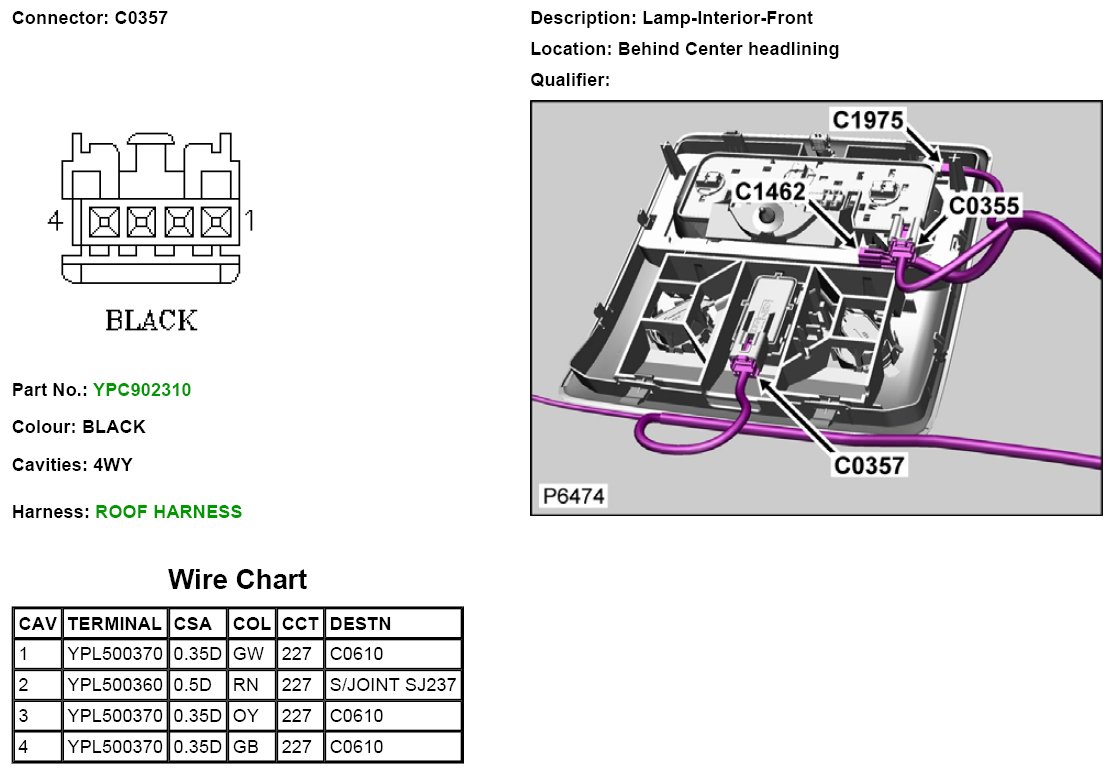 Connector: C0357

4 1

BLACK

Part No.: YPC902310

Colour: BLACK

Cavities: 4WY

Harness: ROOF HARNESS

Wire Chart

| CAV | TERMINAL | CSA | COL | CCT | DESTN |
|---|---|---|---|---|---|
| 1 | YPL500370 | 0.35D | GW | 227 | C0610 |
| 2 | YPL500360 | 0.5D | RN | 227 | S/JOINT SJ237 |
| 3 | YPL500370 | 0.35D | OY | 227 | C0610 |
| 4 | YPL500370 | 0.35D | GB | 227 | C0610 |

Description: Lamp-Interior-Front

Location: Behind Center headlining

Qualifier:

C1975

C1462

C0355

C0357

P6474