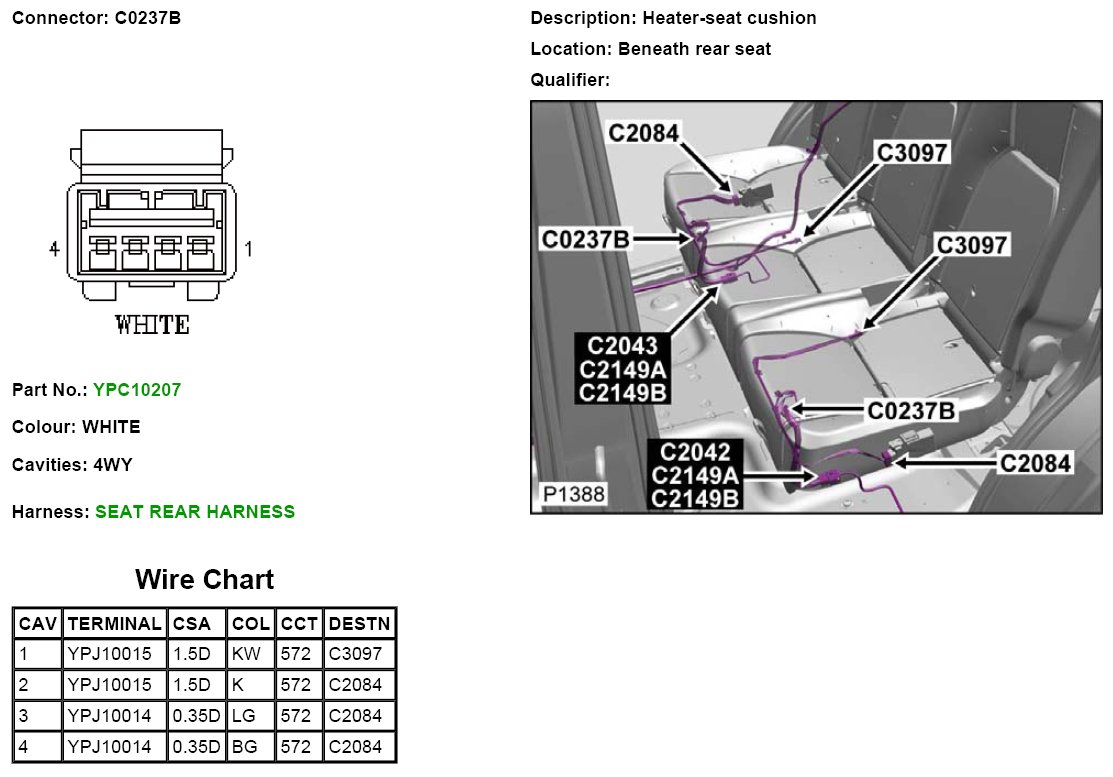 Connector: C0237B

4 1

WHITE

Part No.: YPC10207

Colour: WHITE

Cavities: 4WY

Harness: SEAT REAR HARNESS

Wire Chart

| CAV | TERMINAL | CSA | COL | CCT | DESTN |
|---|---|---|---|---|---|
| 1 | YPJ10015 | 1.5D | KW | 572 | C3097 |
| 2 | YPJ10015 | 1.5D | K | 572 | C2084 |
| 3 | YPJ10014 | 0.35D | LG | 572 | C2084 |
| 4 | YPJ10014 | 0.35D | BG | 572 | C2084 |

Description: Heater-seat cushion

Location: Beneath rear seat

Qualifier:

C2084
C3097
C0237B
C3097
C2043
C2149A
C2149B
C0237B
C2042
C2149A
C2149B
C2084
P1388