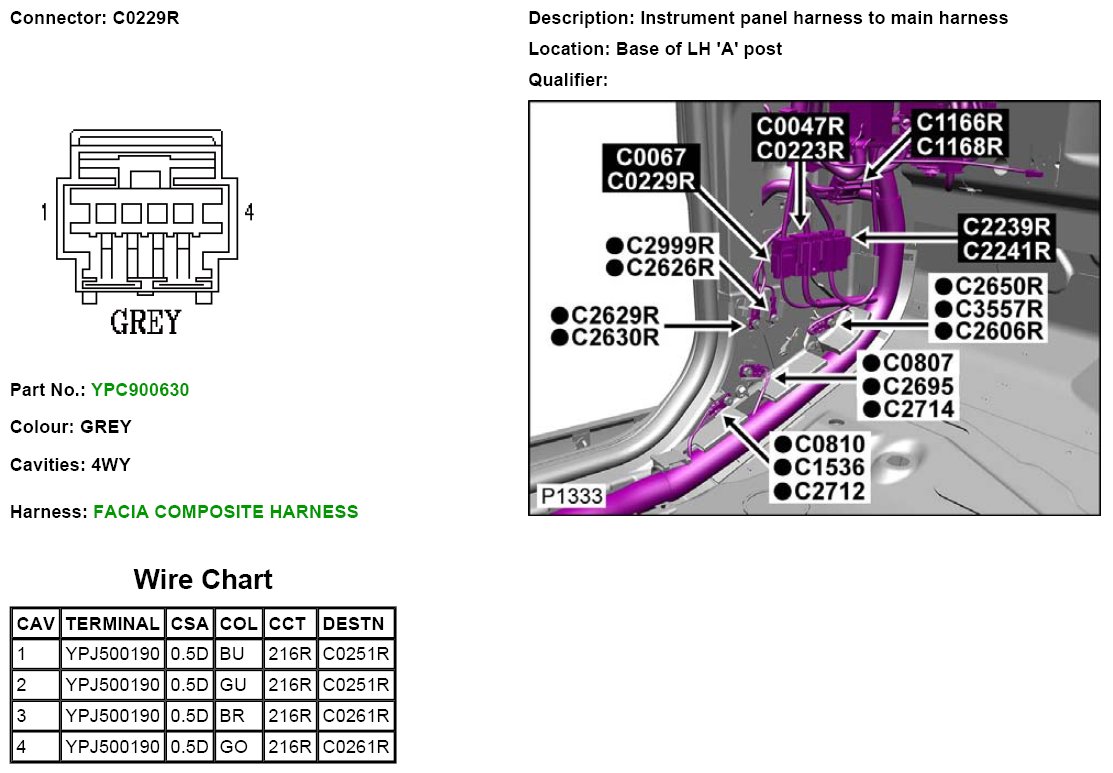 Connector: C0229R

1

4

GREY

Part No.: YPC900630

Colour: GREY

Cavities: 4WY

Harness: FACIA COMPOSITE HARNESS

Wire Chart

| CAV | TERMINAL | CSA | COL | CCT | DESTN |
|---|---|---|---|---|---|
| 1 | YPJ500190 | 0.5D | BU | 216R | C0251R |
| 2 | YPJ500190 | 0.5D | GU | 216R | C0251R |
| 3 | YPJ500190 | 0.5D | BR | 216R | C0261R |
| 4 | YPJ500190 | 0.5D | GO | 216R | C0261R |

Description: Instrument panel harness to main harness

Location: Base of LH 'A' post

Qualifier:

C0047R
C0223R

C1166R
C1168R

C0067
C0229R

C2239R
C2241R

●C2999R
●C2626R

●C2650R
●C3557R
●C2606R

●C2629R
●C2630R

●C0807
●C2695
●C2714

●C0810
●C1536
●C2712

P1333