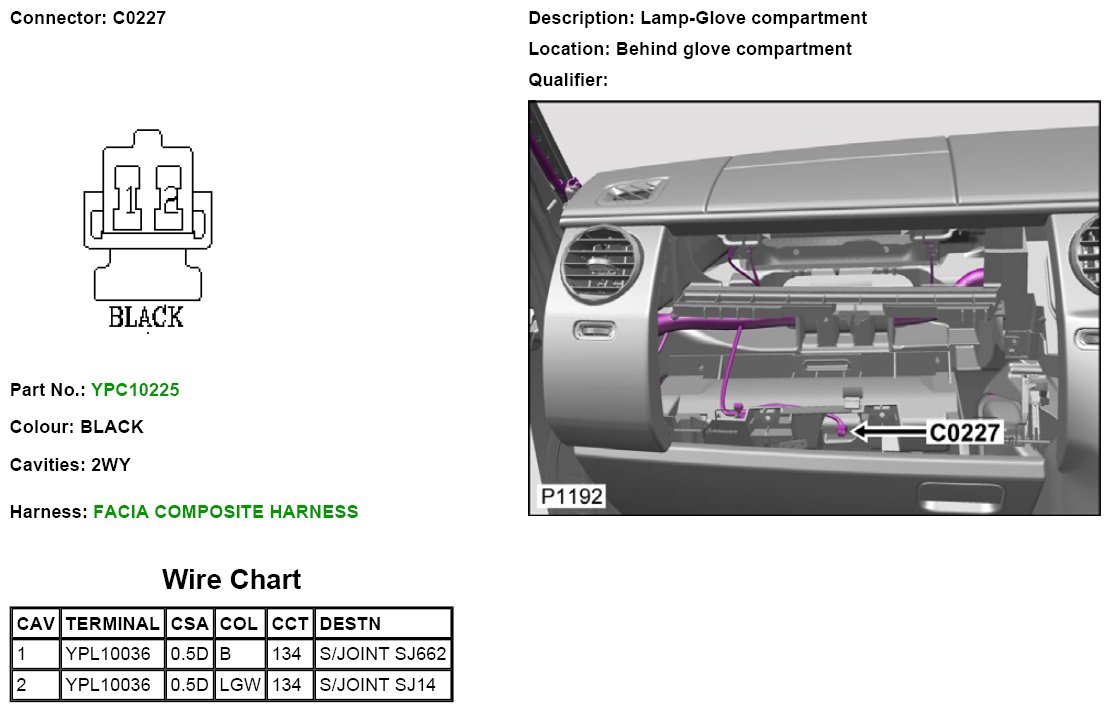 Connector: C0227

1 2

BLACK

Part No.: YPC10225

Colour: BLACK

Cavities: 2WY

Harness: FACIA COMPOSITE HARNESS

Wire Chart

| CAV | TERMINAL | CSA | COL | CCT | DESTN |
|---|---|---|---|---|---|
| 1 | YPL10036 | 0.5D | B | 134 | S/JOINT SJ662 |
| 2 | YPL10036 | 0.5D | LGW | 134 | S/JOINT SJ14 |

Description: Lamp-Glove compartment

Location: Behind glove compartment

Qualifier:

C0227

P1192