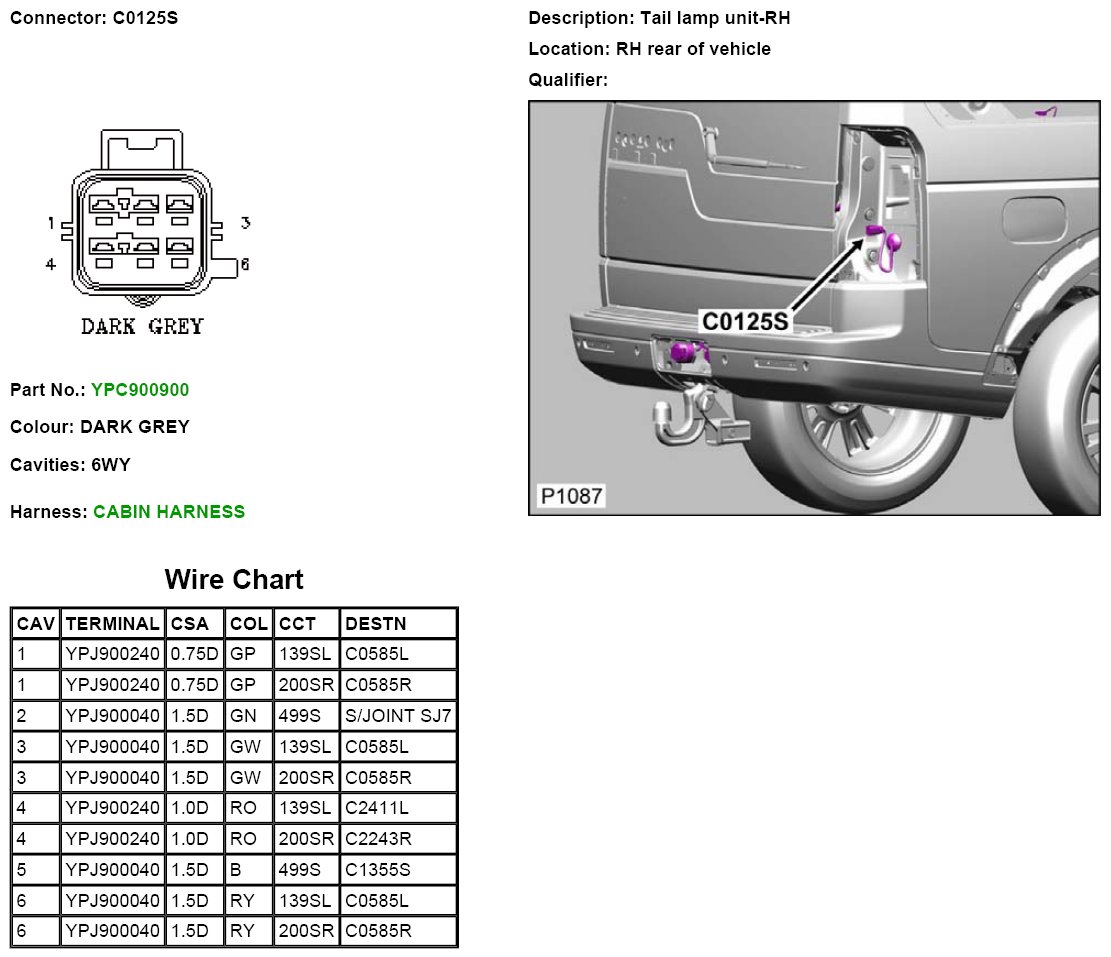 Connector: C0125S

1
3
4
6
DARK GREY

Part No.: YPC900900

Colour: DARK GREY

Cavities: 6WY

Harness: CABIN HARNESS

Wire Chart

| CAV | TERMINAL | CSA | COL | CCT | DESTN |
|---|---|---|---|---|---|
| 1 | YPJ900240 | 0.75D | GP | 139SL | C0585L |
| 1 | YPJ900240 | 0.75D | GP | 200SR | C0585R |
| 2 | YPJ900040 | 1.5D | GN | 499S | S/JOINT SJ7 |
| 3 | YPJ900040 | 1.5D | GW | 139SL | C0585L |
| 3 | YPJ900040 | 1.5D | GW | 200SR | C0585R |
| 4 | YPJ900240 | 1.0D | RO | 139SL | C2411L |
| 4 | YPJ900240 | 1.0D | RO | 200SR | C2243R |
| 5 | YPJ900040 | 1.5D | B | 499S | C1355S |
| 6 | YPJ900040 | 1.5D | RY | 139SL | C0585L |
| 6 | YPJ900040 | 1.5D | RY | 200SR | C0585R |

Description: Tail lamp unit-RH

Location: RH rear of vehicle

Qualifier:

C0125S

P1087