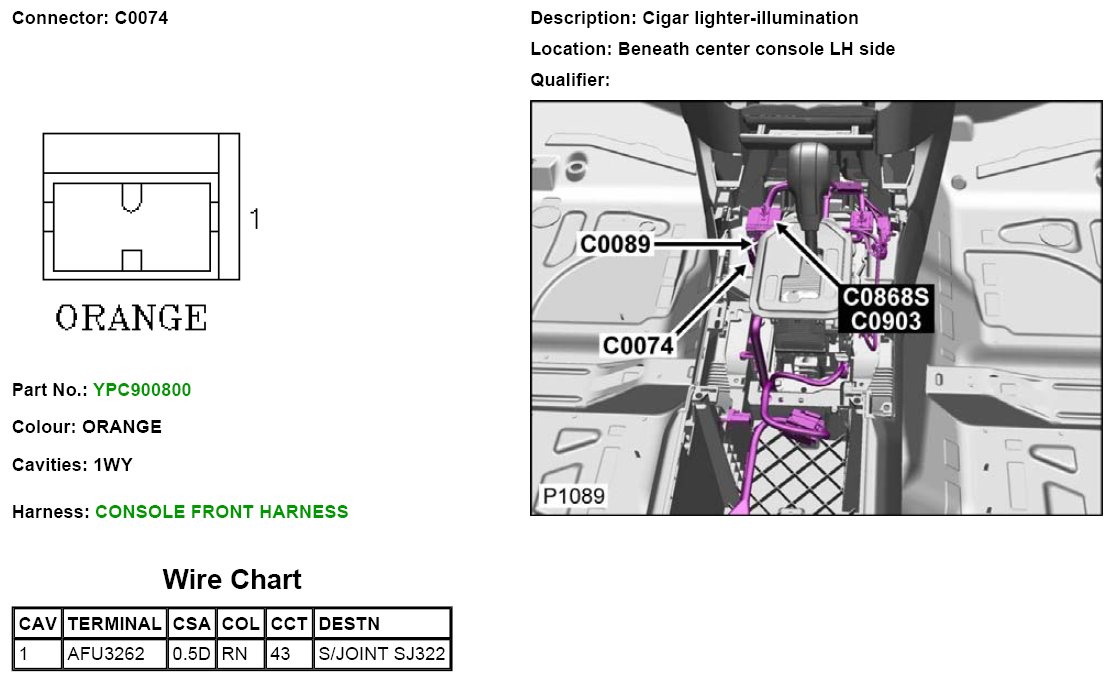 Connector: C0074

1

ORANGE

Part No.: YPC900800

Colour: ORANGE

Cavities: 1WY

Harness: CONSOLE FRONT HARNESS

Wire Chart

| CAV | TERMINAL | CSA | COL | CCT | DESTN |
|---|---|---|---|---|---|
| 1 | AFU3262 | 0.5D | RN | 43 | S/JOINT SJ322 |

Description: Cigar lighter-illumination

Location: Beneath center console LH side

Qualifier:

C0089

C0868S
C0903

C0074

P1089