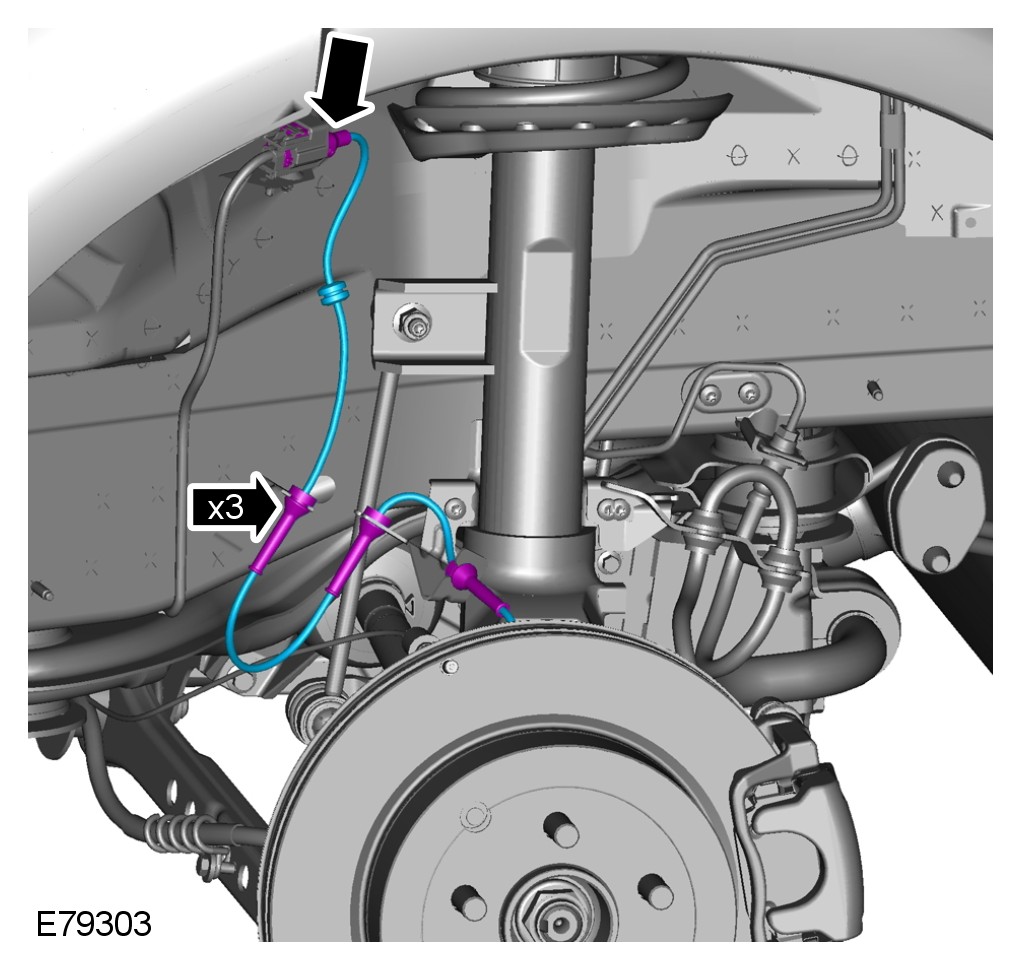 x3

E79303