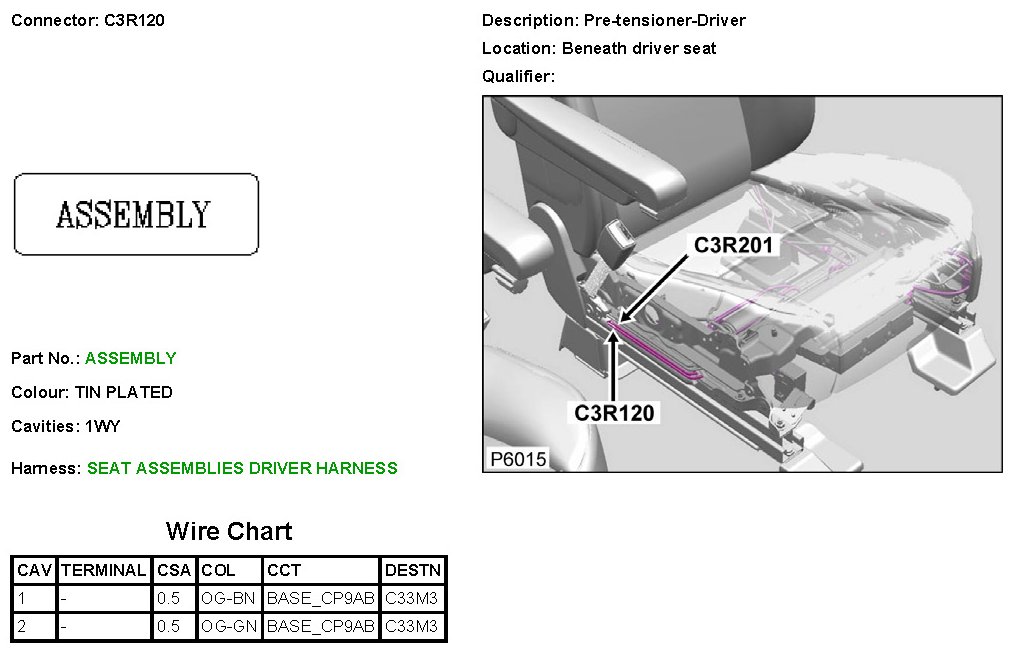 Connector: C3R120

ASSEMBLY

Part No.: ASSEMBLY

Colour: TIN PLATED

Cavities: 1WY

Harness: SEAT ASSEMBLIES DRIVER HARNESS

Wire Chart

| CAV | TERMINAL | CSA | COL | CCT | DESTN |
|---|---|---|---|---|---|
| 1 | - | 0.5 | OG-BN | BASE_CP9AB | C33M3 |
| 2 | - | 0.5 | OG-GN | BASE_CP9AB | C33M3 |

Description: Pre-tensioner-Driver

Location: Beneath driver seat

Qualifier:

C3R201

C3R120

P6015