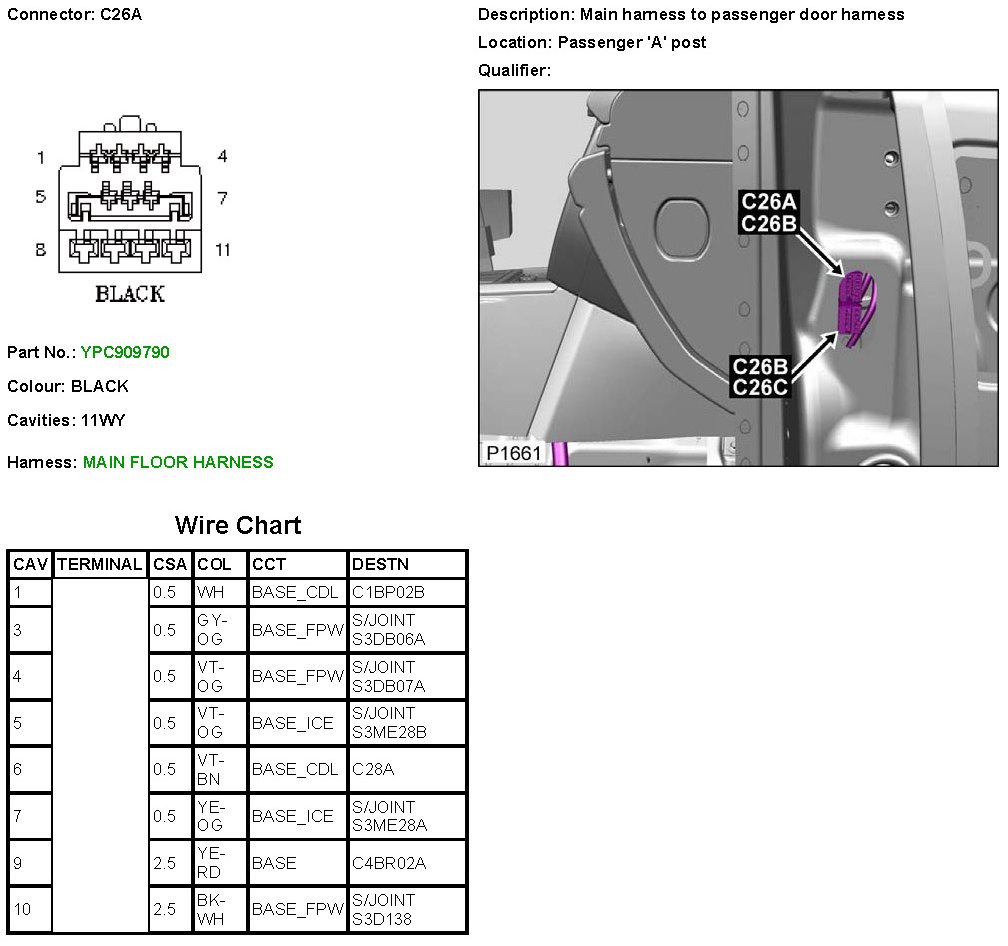 Connector: C26A

1 4
5 7
8 11
BLACK

Part No.: YPC909790

Colour: BLACK

Cavities: 11WY

Harness: MAIN FLOOR HARNESS

Description: Main harness to passenger door harness

Location: Passenger 'A' post

Qualifier:

C26A
C26B

C26B
C26C

P1661

Wire Chart

| CAV | TERMINAL | CSA | COL | CCT | DESTN |
|---|---|---|---|---|---|
| 1 | | 0.5 | WH | BASE_CDL | C1BP02B |
| 3 | | 0.5 | GY-OG | BASE_FPW | S/JOINT S3DB06A |
| 4 | | 0.5 | VT-OG | BASE_FPW | S/JOINT S3DB07A |
| 5 | | 0.5 | VT-OG | BASE_ICE | S/JOINT S3ME28B |
| 6 | | 0.5 | VT-BN | BASE_CDL | C28A |
| 7 | | 0.5 | YE-OG | BASE_ICE | S/JOINT S3ME28A |
| 9 | | 2.5 | YE-RD | BASE | C4BR02A |
| 10 | | 2.5 | BK-WH | BASE_FPW | S/JOINT S3D138 |