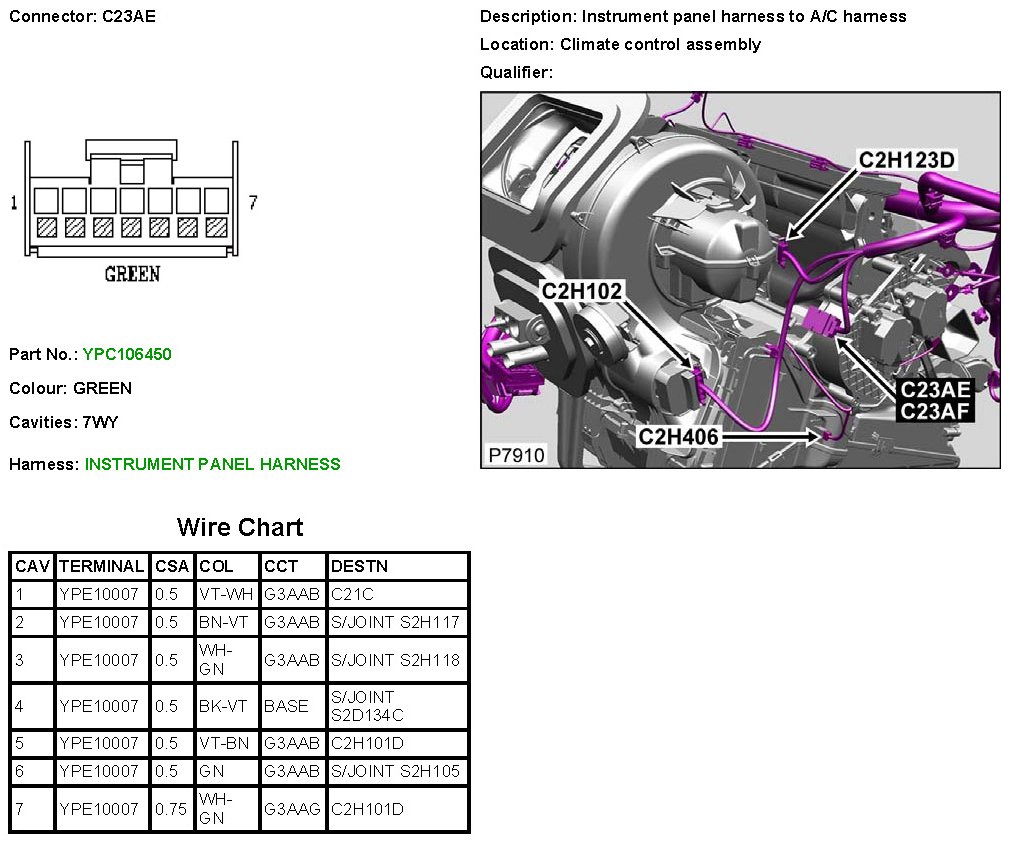 Connector: C23AE

1

7

GREEN

Part No.: YPC106450

Colour: GREEN

Cavities: 7WY

Harness: INSTRUMENT PANEL HARNESS

Description: Instrument panel harness to A/C harness

Location: Climate control assembly

Qualifier:

C2H123D

C2H102

C23AE
C23AF

C2H406

P7910

Wire Chart

| CAV | TERMINAL | CSA | COL | CCT | DESTN |
|---|---|---|---|---|---|
| 1 | YPE10007 | 0.5 | VT-WH | G3AAB | C21C |
| 2 | YPE10007 | 0.5 | BN-VT | G3AAB | S/JOINT S2H117 |
| 3 | YPE10007 | 0.5 | WH-GN | G3AAB | S/JOINT S2H118 |
| 4 | YPE10007 | 0.5 | BK-VT | BASE | S/JOINT S2D134C |
| 5 | YPE10007 | 0.5 | VT-BN | G3AAB | C2H101D |
| 6 | YPE10007 | 0.5 | GN | G3AAB | S/JOINT S2H105 |
| 7 | YPE10007 | 0.75 | WH-GN | G3AAG | C2H101D |