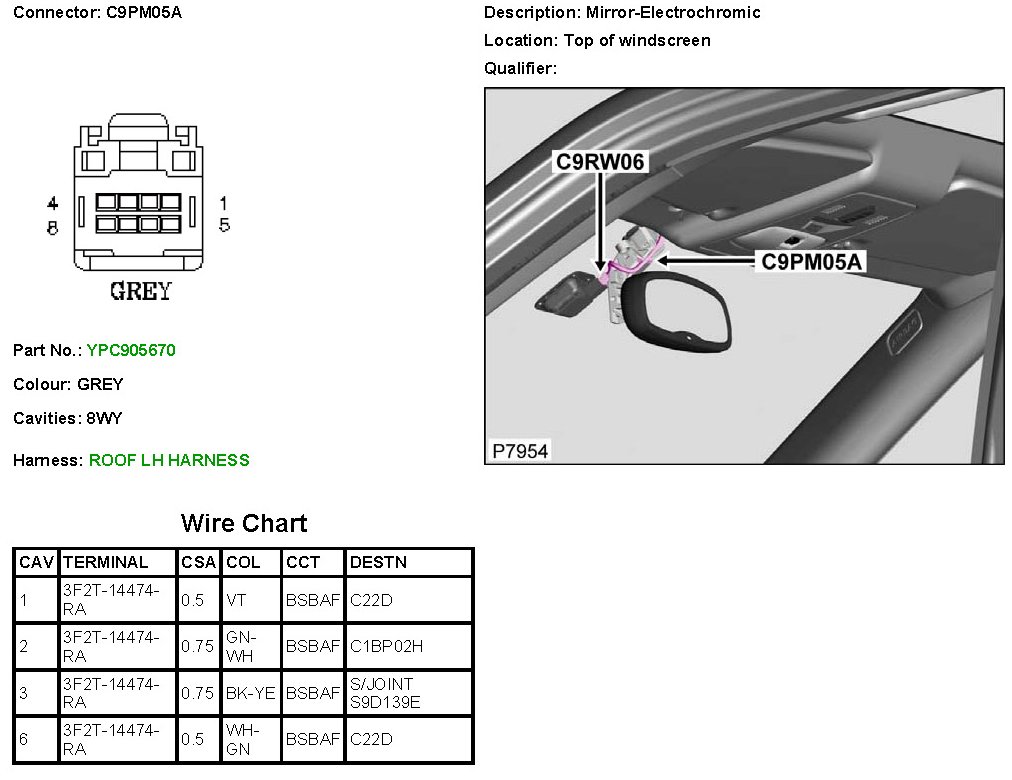 Connector: C9PM05A

4
8
1
5
GREY

Part No.: YPC905670

Colour: GREY

Cavities: 8WY

Harness: ROOF LH HARNESS

Description: Mirror-Electrochromic

Location: Top of windscreen

Qualifier:

C9RW06
C9PM05A
P7954

Wire Chart

| CAV | TERMINAL | CSA | COL | CCT | DESTN |
|---|---|---|---|---|---|
| 1 | 3F2T-14474-RA | 0.5 | VT | BSBAF | C22D |
| 2 | 3F2T-14474-RA | 0.75 | GN-WH | BSBAF | C1BP02H |
| 3 | 3F2T-14474-RA | 0.75 | BK-YE | BSBAF | S/JOINT S9D139E |
| 6 | 3F2T-14474-RA | 0.5 | WH-GN | BSBAF | C22D |