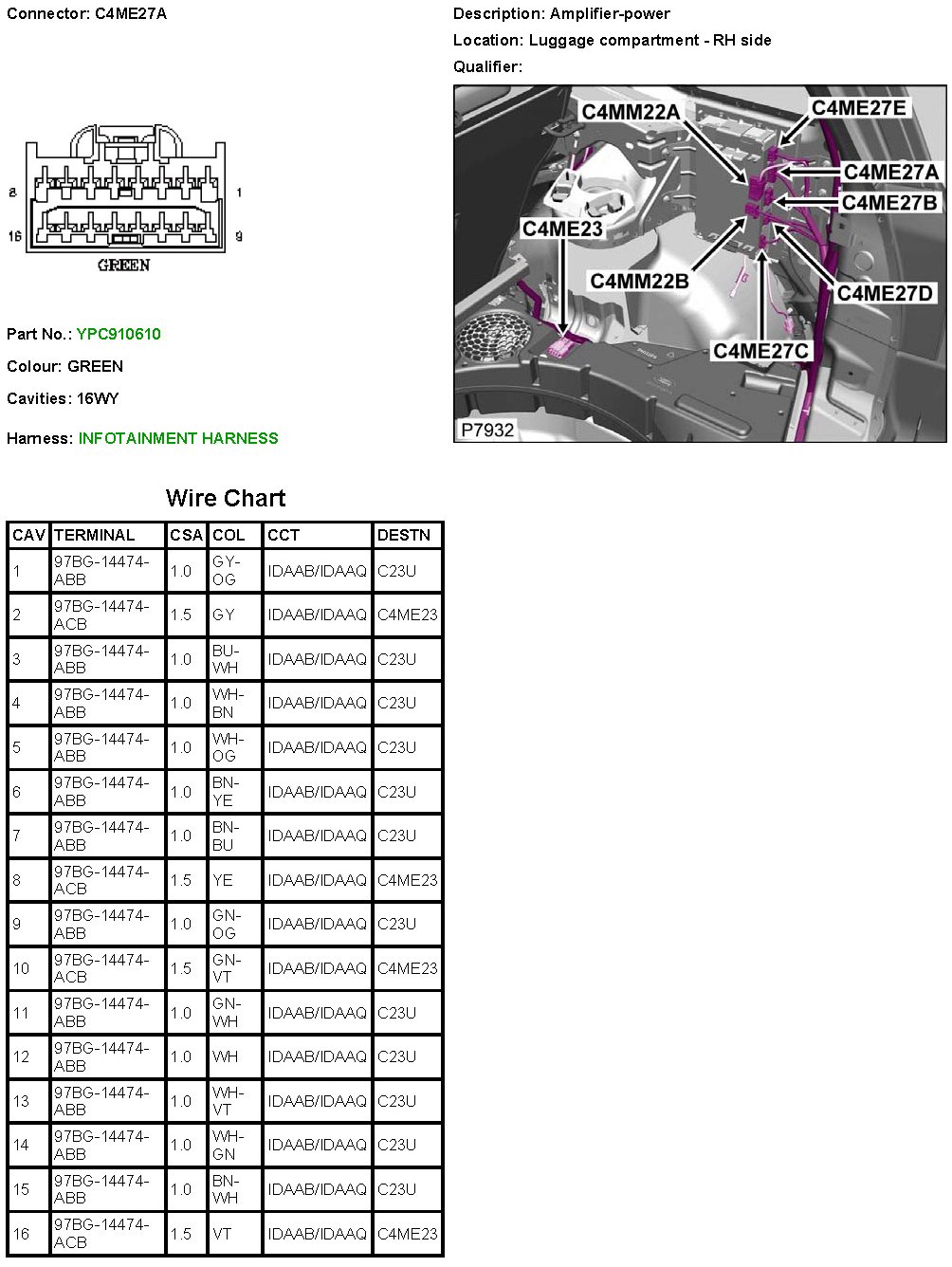 Connector: C4ME27A

8 1
16 9
GREEN

Part No.: YPC910610

Colour: GREEN

Cavities: 16WY

Harness: INFOTAINMENT HARNESS

Description: Amplifier-power

Location: Luggage compartment - RH side

Qualifier:

C4MM22A
C4ME27E
C4ME27A
C4ME27B
C4ME23
C4MM22B
C4ME27D
C4ME27C
P7932

Wire Chart

| CAV | TERMINAL | CSA | COL | CCT | DESTN |
|---|---|---|---|---|---|
| 1 | 97BG-14474-ABB | 1.0 | GY-OG | IDAAB/IDAAQ | C23U |
| 2 | 97BG-14474-ACB | 1.5 | GY | IDAAB/IDAAQ | C4ME23 |
| 3 | 97BG-14474-ABB | 1.0 | BU-WH | IDAAB/IDAAQ | C23U |
| 4 | 97BG-14474-ABB | 1.0 | WH-BN | IDAAB/IDAAQ | C23U |
| 5 | 97BG-14474-ABB | 1.0 | WH-OG | IDAAB/IDAAQ | C23U |
| 6 | 97BG-14474-ABB | 1.0 | BN-YE | IDAAB/IDAAQ | C23U |
| 7 | 97BG-14474-ABB | 1.0 | BN-BU | IDAAB/IDAAQ | C23U |
| 8 | 97BG-14474-ACB | 1.5 | YE | IDAAB/IDAAQ | C4ME23 |
| 9 | 97BG-14474-ABB | 1.0 | GN-OG | IDAAB/IDAAQ | C23U |
| 10 | 97BG-14474-ACB | 1.5 | GN-VT | IDAAB/IDAAQ | C4ME23 |
| 11 | 97BG-14474-ABB | 1.0 | GN-WH | IDAAB/IDAAQ | C23U |
| 12 | 97BG-14474-ABB | 1.0 | WH | IDAAB/IDAAQ | C23U |
| 13 | 97BG-14474-ABB | 1.0 | WH-VT | IDAAB/IDAAQ | C23U |
| 14 | 97BG-14474-ABB | 1.0 | WH-GN | IDAAB/IDAAQ | C23U |
| 15 | 97BG-14474-ABB | 1.0 | BN-WH | IDAAB/IDAAQ | C23U |
| 16 | 97BG-14474-ACB | 1.5 | VT | IDAAB/IDAAQ | C4ME23 |