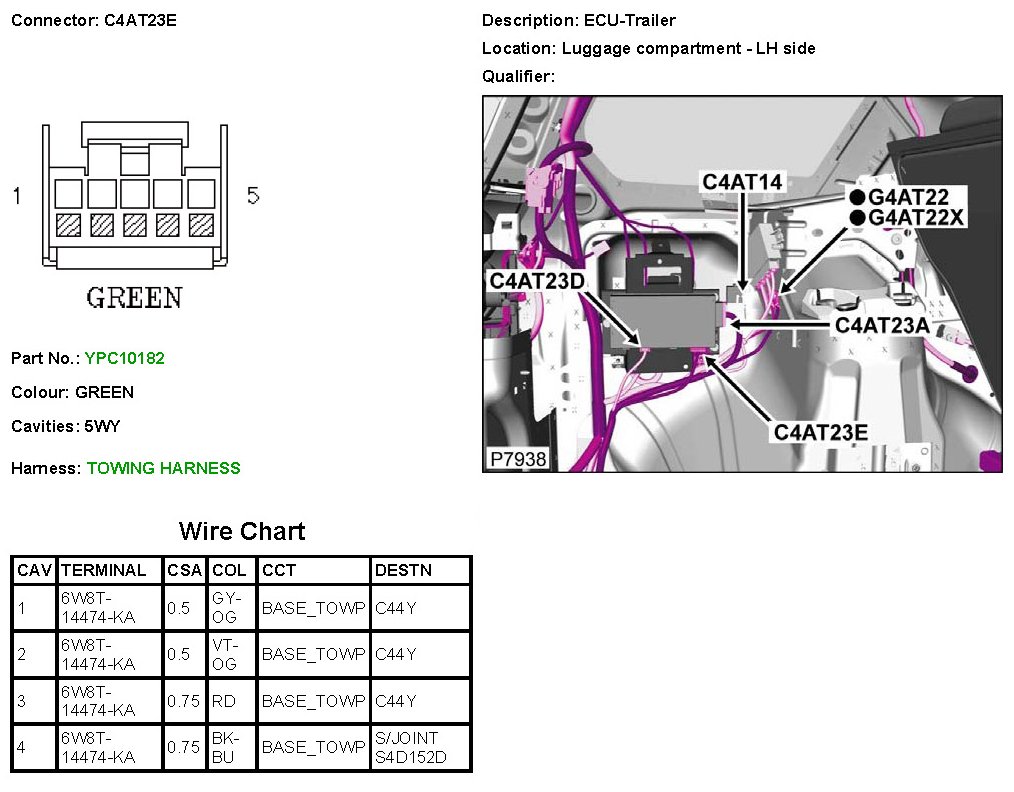 Connector: C4AT23E

1

5

GREEN

Part No.: YPC10182

Colour: GREEN

Cavities: 5WY

Harness: TOWING HARNESS

Description: ECU-Trailer

Location: Luggage compartment - LH side

Qualifier:

C4AT14

G4AT22

G4AT22X

C4AT23D

C4AT23A

C4AT23E

P7938

Wire Chart

| CAV | TERMINAL | CSA | COL | CCT | DESTN |
|---|---|---|---|---|---|
| 1 | 6W8T-14474-KA | 0.5 | GY-OG | BASE_TOWP | C44Y |
| 2 | 6W8T-14474-KA | 0.5 | VT-OG | BASE_TOWP | C44Y |
| 3 | 6W8T-14474-KA | 0.75 | RD | BASE_TOWP | C44Y |
| 4 | 6W8T-14474-KA | 0.75 | BK-BU | BASE_TOWP | S/JOINT S4D152D |