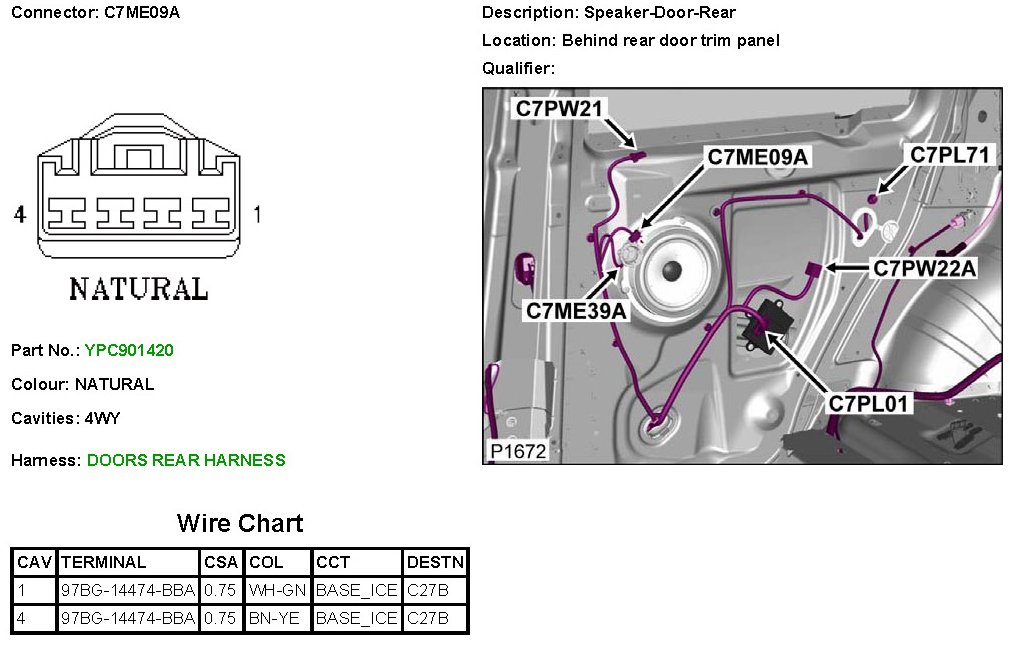 Connector: C7ME09A

4

1

NATURAL

Part No.: YPC901420

Colour: NATURAL

Cavities: 4WY

Harness: DOORS REAR HARNESS

Description: Speaker-Door-Rear

Location: Behind rear door trim panel

Qualifier:

C7PW21

C7ME09A

C7PL71

C7PW22A

C7ME39A

C7PL01

P1672

Wire Chart

| CAV | TERMINAL | CSA | COL | CCT | DESTN |
|---|---|---|---|---|---|
| 1 | 97BG-14474-BBA | 0.75 | WH-GN | BASE_ICE | C27B |
| 4 | 97BG-14474-BBA | 0.75 | BN-YE | BASE_ICE | C27B |