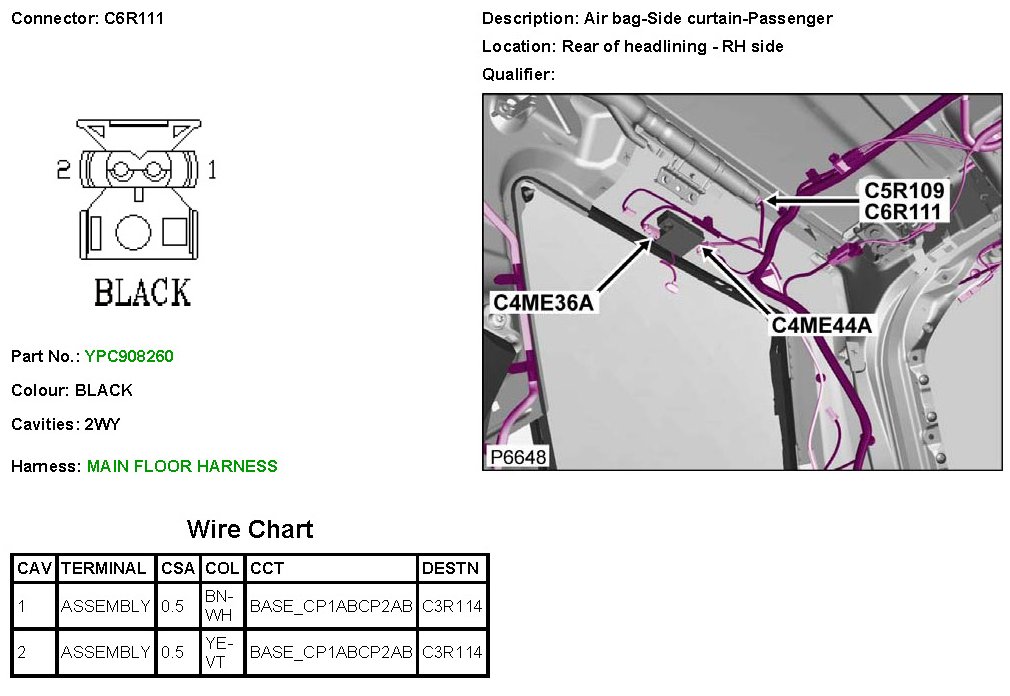 Connector: C6R111

2 1

BLACK

Part No.: YPC908260

Colour: BLACK

Cavities: 2WY

Harness: MAIN FLOOR HARNESS

Description: Air bag-Side curtain-Passenger

Location: Rear of headlining - RH side

Qualifier:

C5R109
C6R111

C4ME36A

C4ME44A

P6648

Wire Chart

| CAV | TERMINAL | CSA | COL | CCT | DESTN |
|---|---|---|---|---|---|
| 1 | ASSEMBLY | 0.5 | BN-WH | BASE_CP1ABCP2AB | C3R114 |
| 2 | ASSEMBLY | 0.5 | YE-VT | BASE_CP1ABCP2AB | C3R114 |