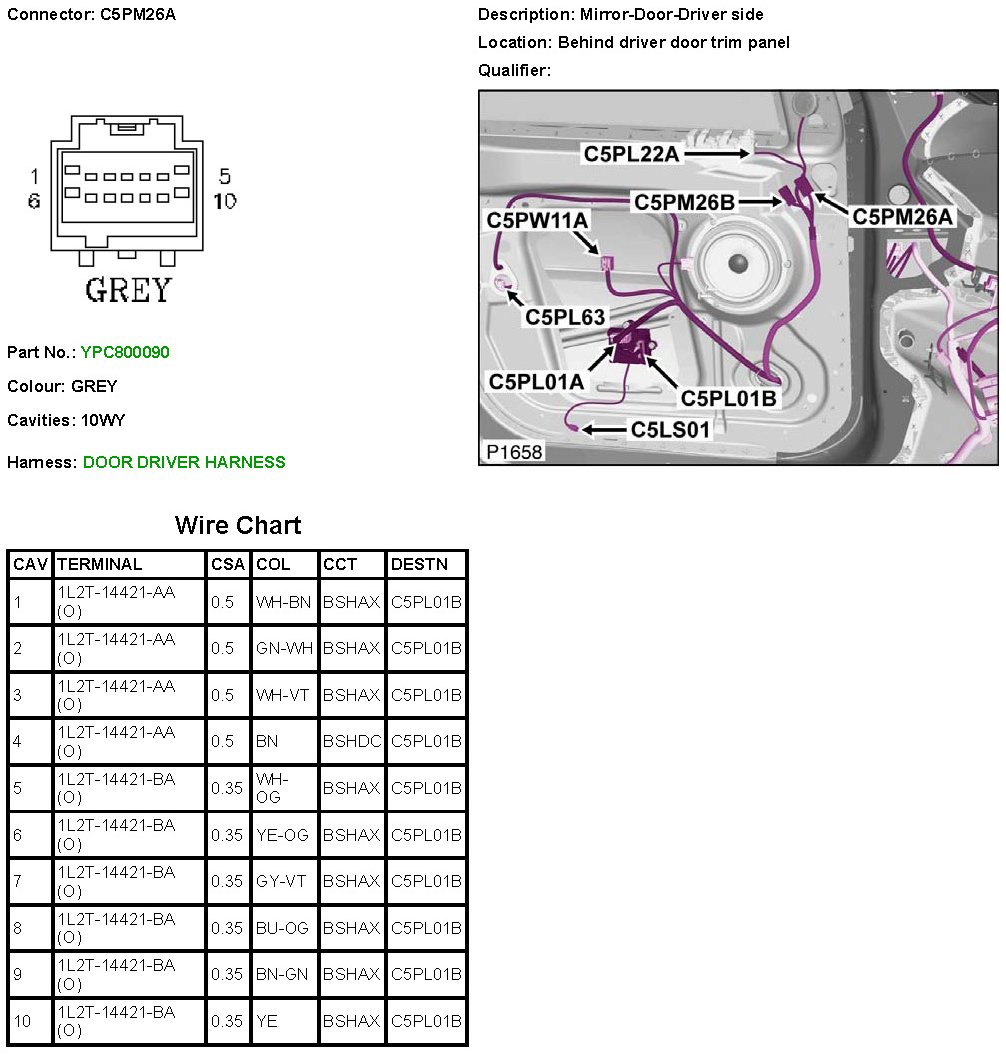 Connector: C5PM26A

1
6
5
10
GREY

Part No.: YPC800090

Colour: GREY

Cavities: 10WY

Harness: DOOR DRIVER HARNESS

Description: Mirror-Door-Driver side

Location: Behind driver door trim panel

Qualifier:

C5PL22A
C5PM26B
C5PM26A
C5PW11A
C5PL63
C5PL01A
C5PL01B
C5LS01
P1658

Wire Chart

| CAV | TERMINAL | CSA | COL | CCT | DESTN |
|---|---|---|---|---|---|
| 1 | 1L2T-14421-AA (O) | 0.5 | WH-BN | BSHAX | C5PL01B |
| 2 | 1L2T-14421-AA (O) | 0.5 | GN-WH | BSHAX | C5PL01B |
| 3 | 1L2T-14421-AA (O) | 0.5 | WH-VT | BSHAX | C5PL01B |
| 4 | 1L2T-14421-AA (O) | 0.5 | BN | BSHDC | C5PL01B |
| 5 | 1L2T-14421-BA (O) | 0.35 | WH-OG | BSHAX | C5PL01B |
| 6 | 1L2T-14421-BA (O) | 0.35 | YE-OG | BSHAX | C5PL01B |
| 7 | 1L2T-14421-BA (O) | 0.35 | GY-VT | BSHAX | C5PL01B |
| 8 | 1L2T-14421-BA (O) | 0.35 | BU-OG | BSHAX | C5PL01B |
| 9 | 1L2T-14421-BA (O) | 0.35 | BN-GN | BSHAX | C5PL01B |
| 10 | 1L2T-14421-BA (O) | 0.35 | YE | BSHAX | C5PL01B |