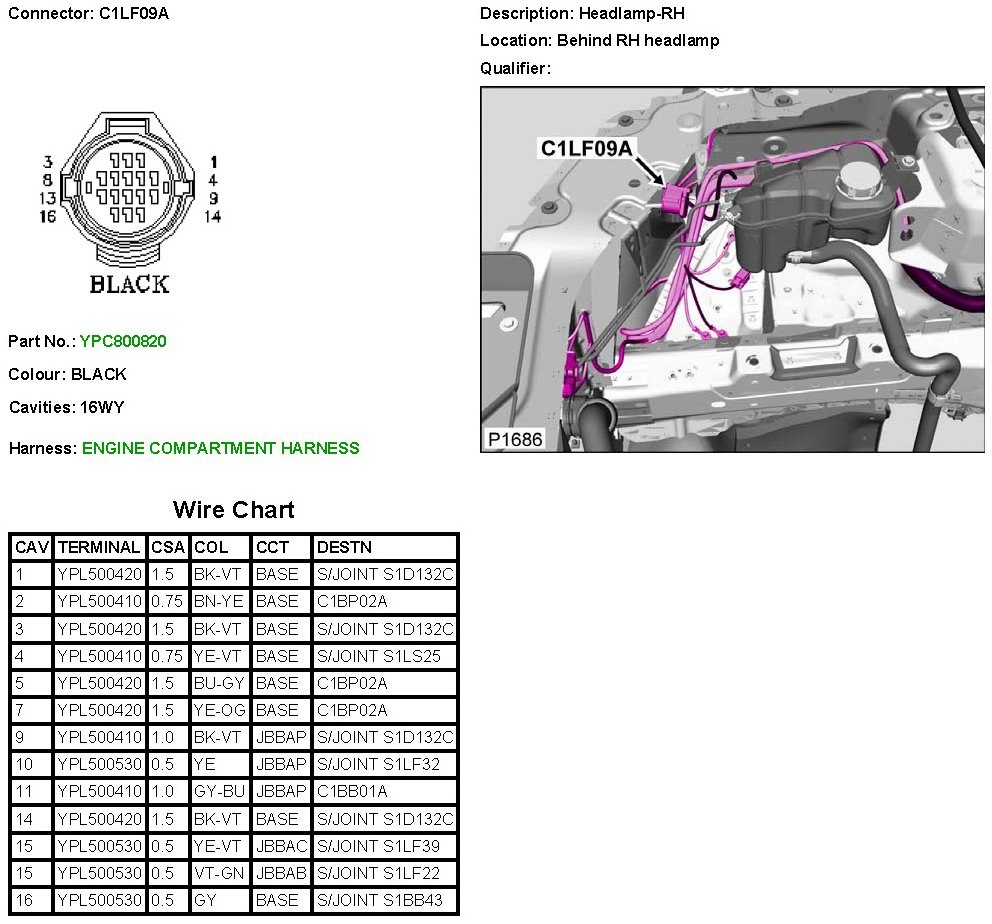 Connector: C1LF09A

3
8
13
16

1
4
9
14

BLACK

Part No.: YPC800820

Colour: BLACK

Cavities: 16WY

Harness: ENGINE COMPARTMENT HARNESS

Description: Headlamp-RH

Location: Behind RH headlamp

Qualifier:

C1LF09A

P1686

Wire Chart

| CAV | TERMINAL | CSA | COL | CCT | DESTN |
|---|---|---|---|---|---|
| 1 | YPL500420 | 1.5 | BK-VT | BASE | S/JOINT S1D132C |
| 2 | YPL500410 | 0.75 | BN-YE | BASE | C1BP02A |
| 3 | YPL500420 | 1.5 | BK-VT | BASE | S/JOINT S1D132C |
| 4 | YPL500410 | 0.75 | YE-VT | BASE | S/JOINT S1LS25 |
| 5 | YPL500420 | 1.5 | BU-GY | BASE | C1BP02A |
| 7 | YPL500420 | 1.5 | YE-OG | BASE | C1BP02A |
| 9 | YPL500410 | 1.0 | BK-VT | JBBAP | S/JOINT S1D132C |
| 10 | YPL500530 | 0.5 | YE | JBBAP | S/JOINT S1LF32 |
| 11 | YPL500410 | 1.0 | GY-BU | JBBAP | C1BB01A |
| 14 | YPL500420 | 1.5 | BK-VT | BASE | S/JOINT S1D132C |
| 15 | YPL500530 | 0.5 | YE-VT | JBBAC | S/JOINT S1LF39 |
| 15 | YPL500530 | 0.5 | VT-GN | JBBAB | S/JOINT S1LF22 |
| 16 | YPL500530 | 0.5 | GY | BASE | S/JOINT S1BB43 |