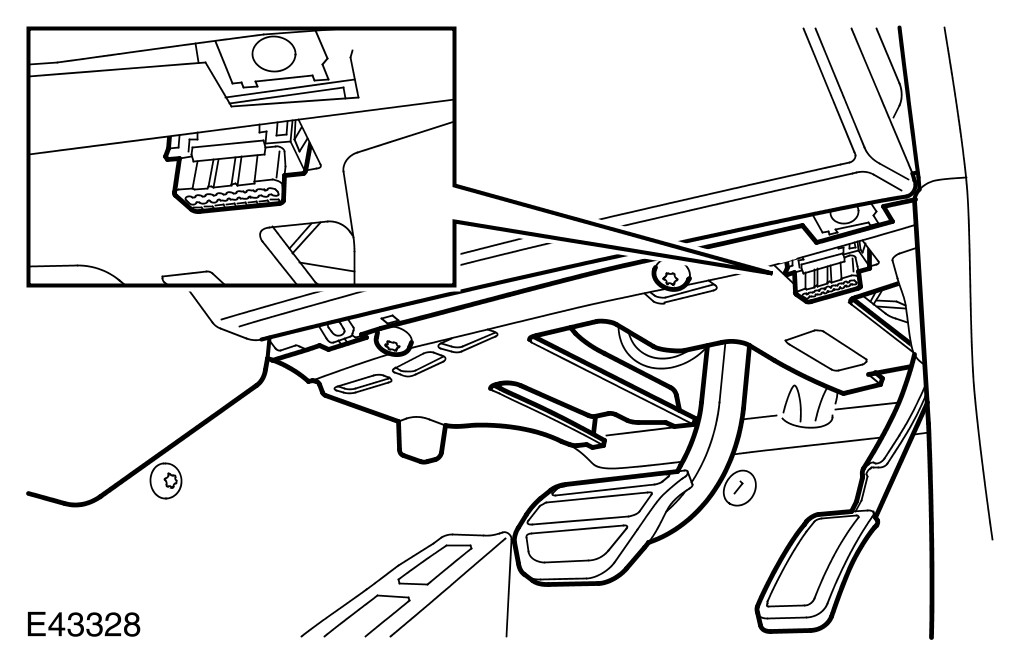 E43328