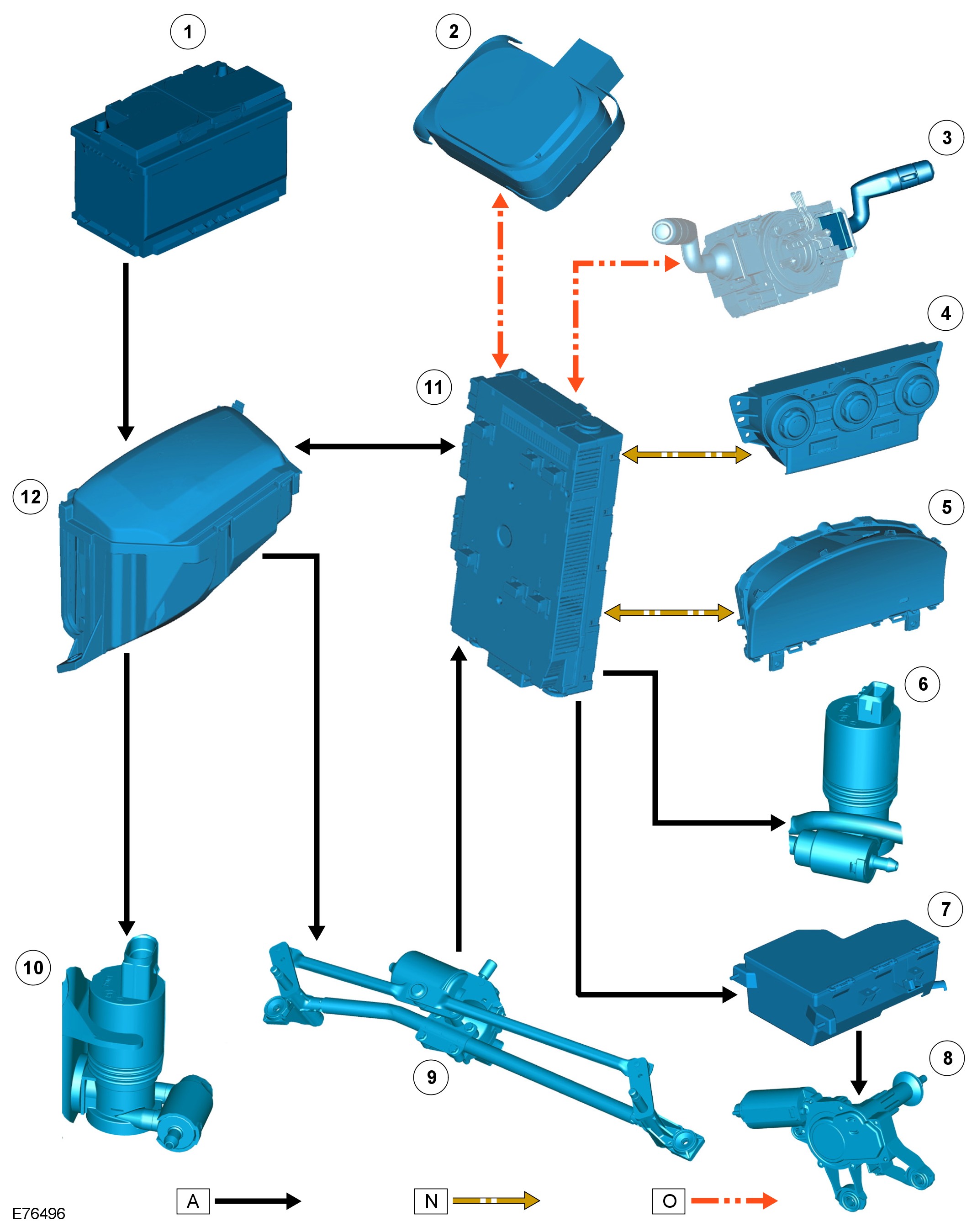 1
2
3
4
11
12
5
6
7
10
9
8
E76496
A
N
O