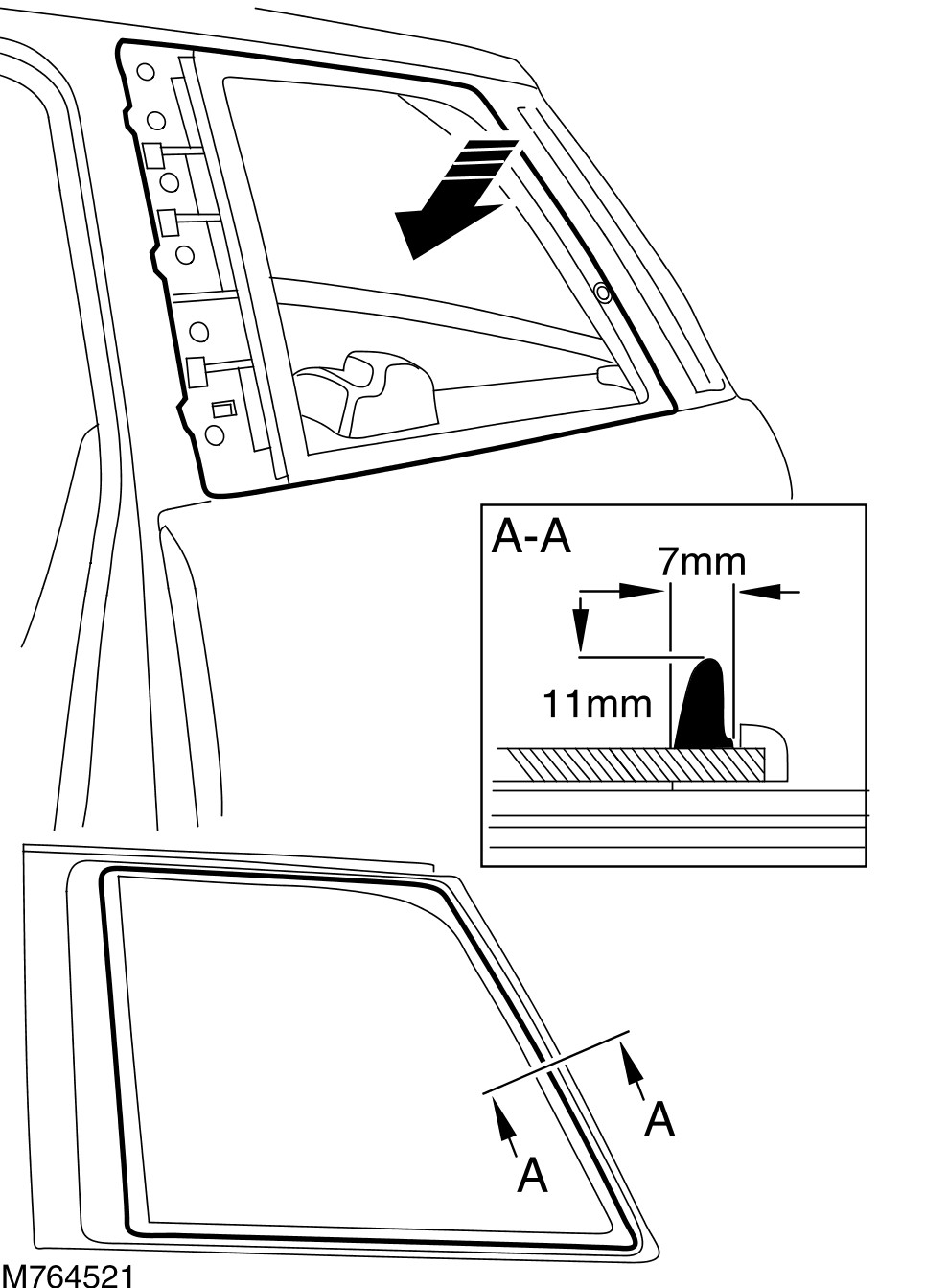 A-A

7mm

11mm

A

A

M764521