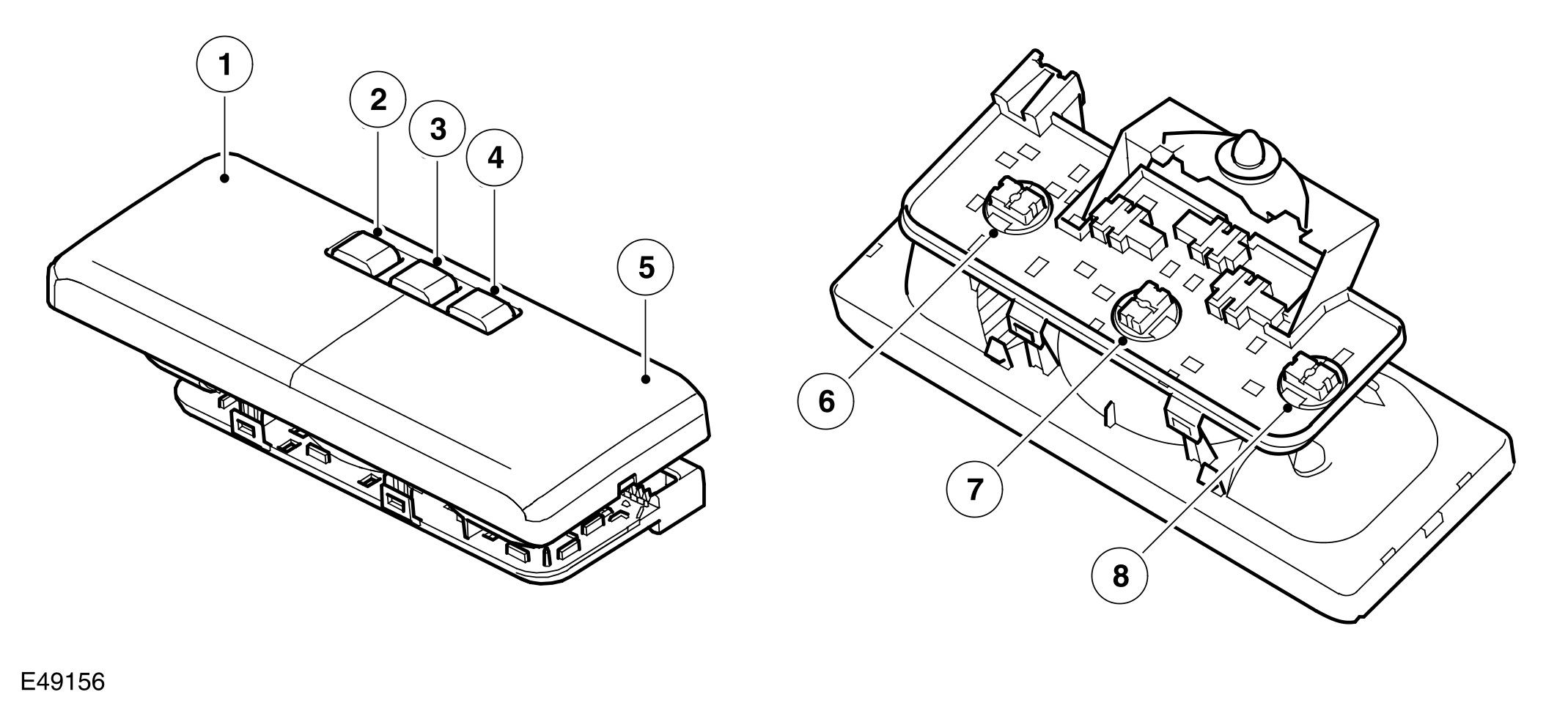 1
2
3
4
5
6
7
8
E49156