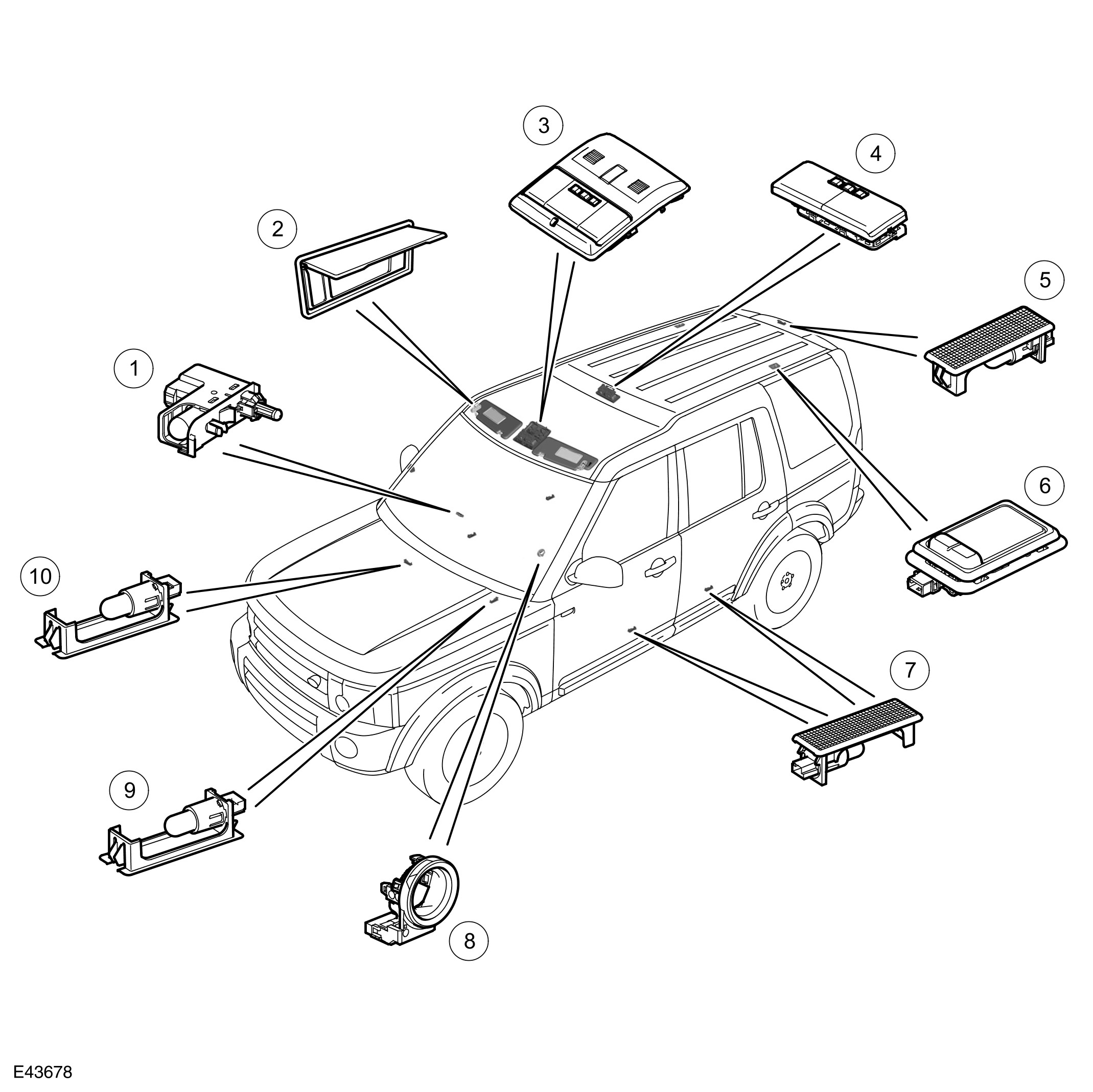 3
4
2
5
1
6
10
7
9
8
E43678