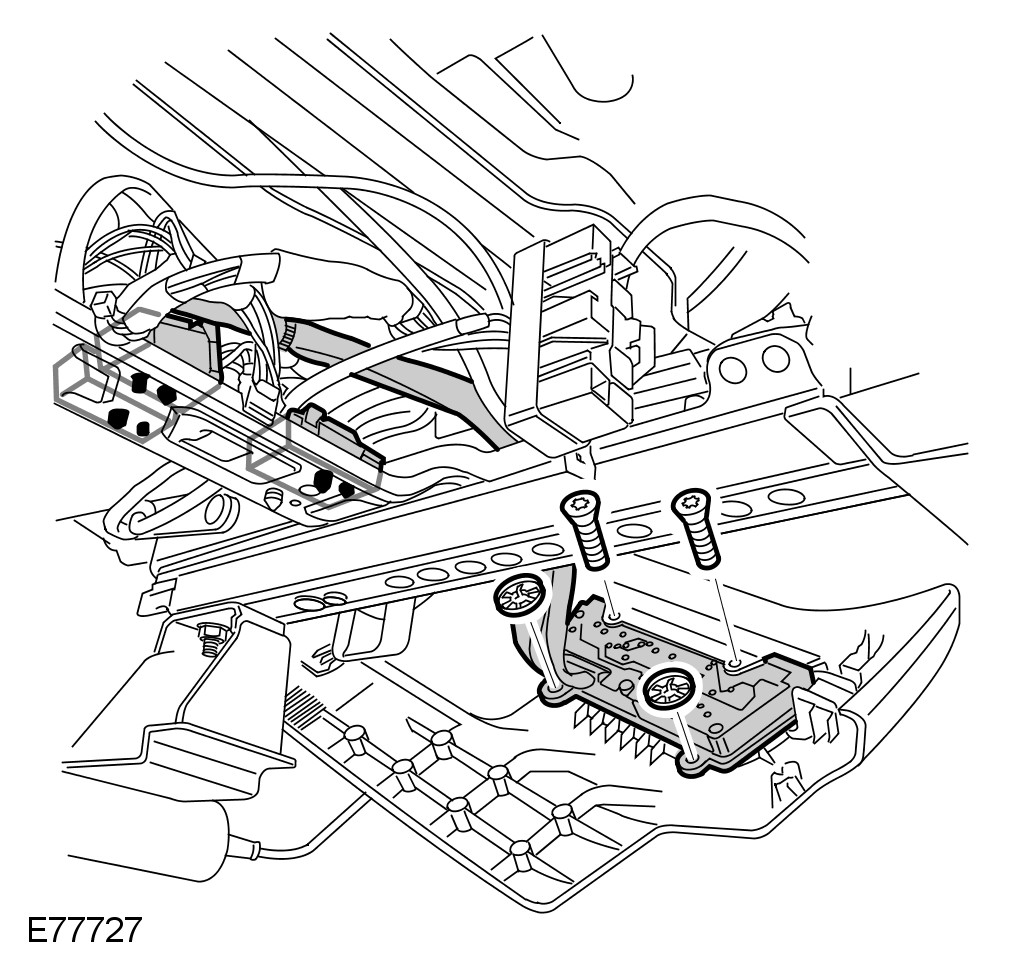 E77727