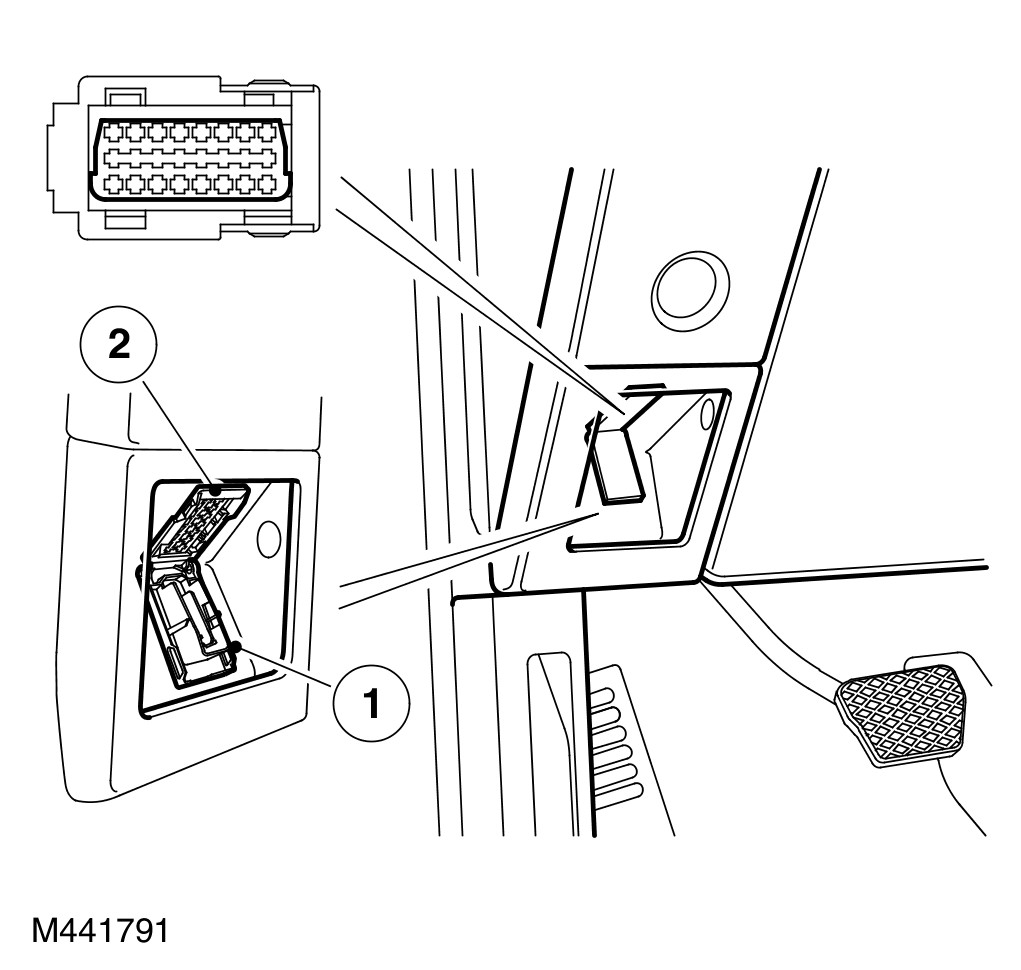 2

1

M441791