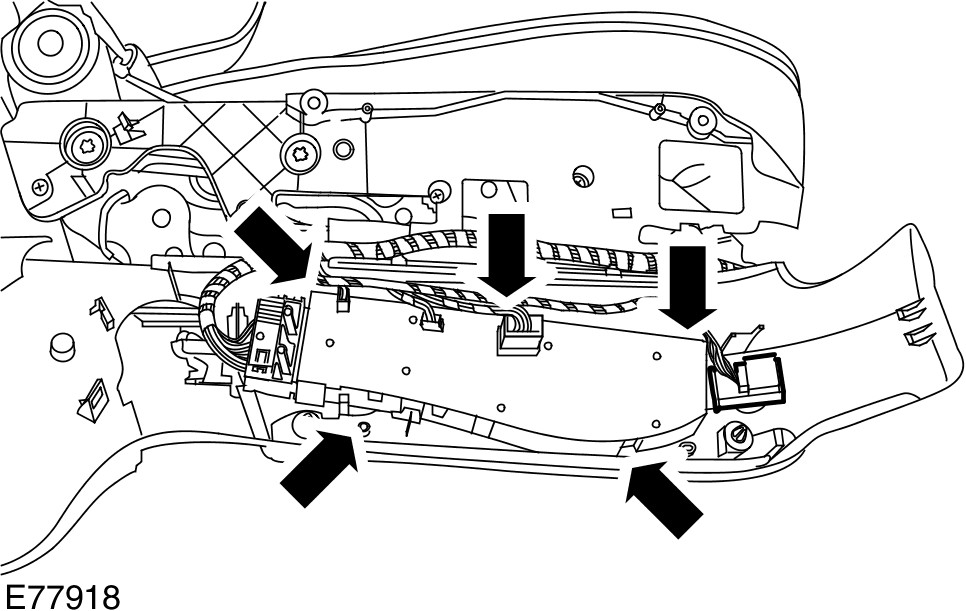 E77918