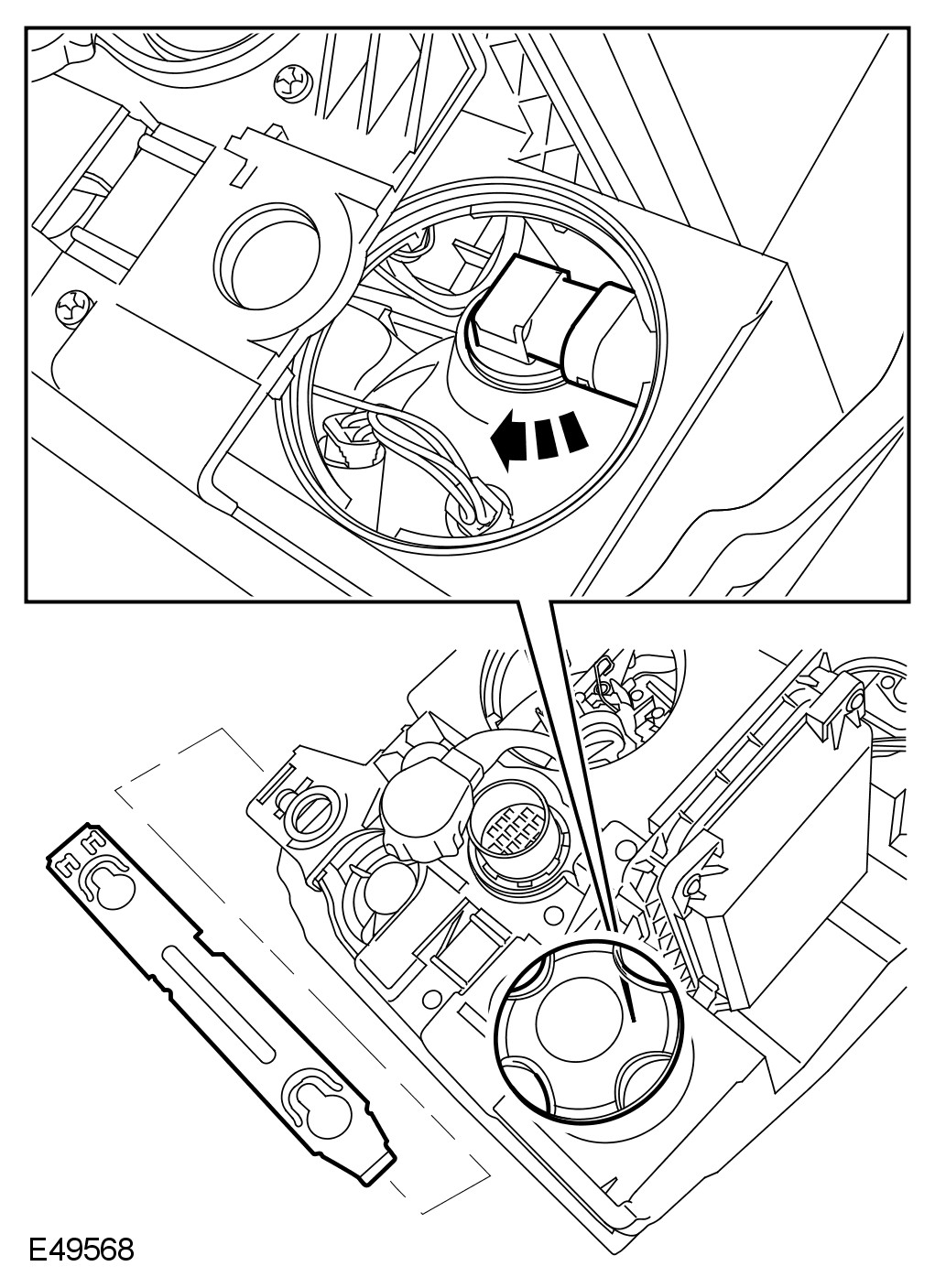 E49568