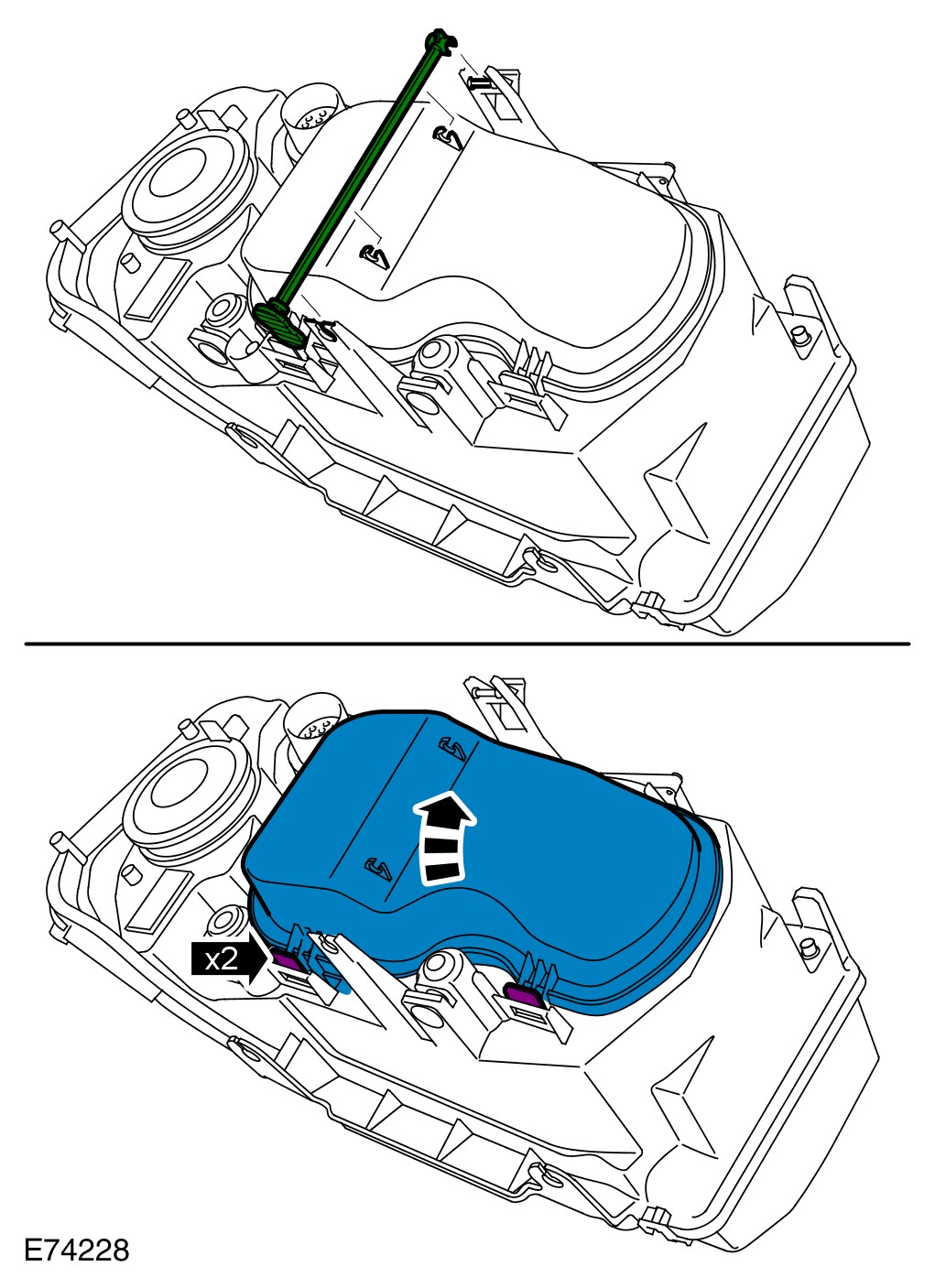 x2

E74228