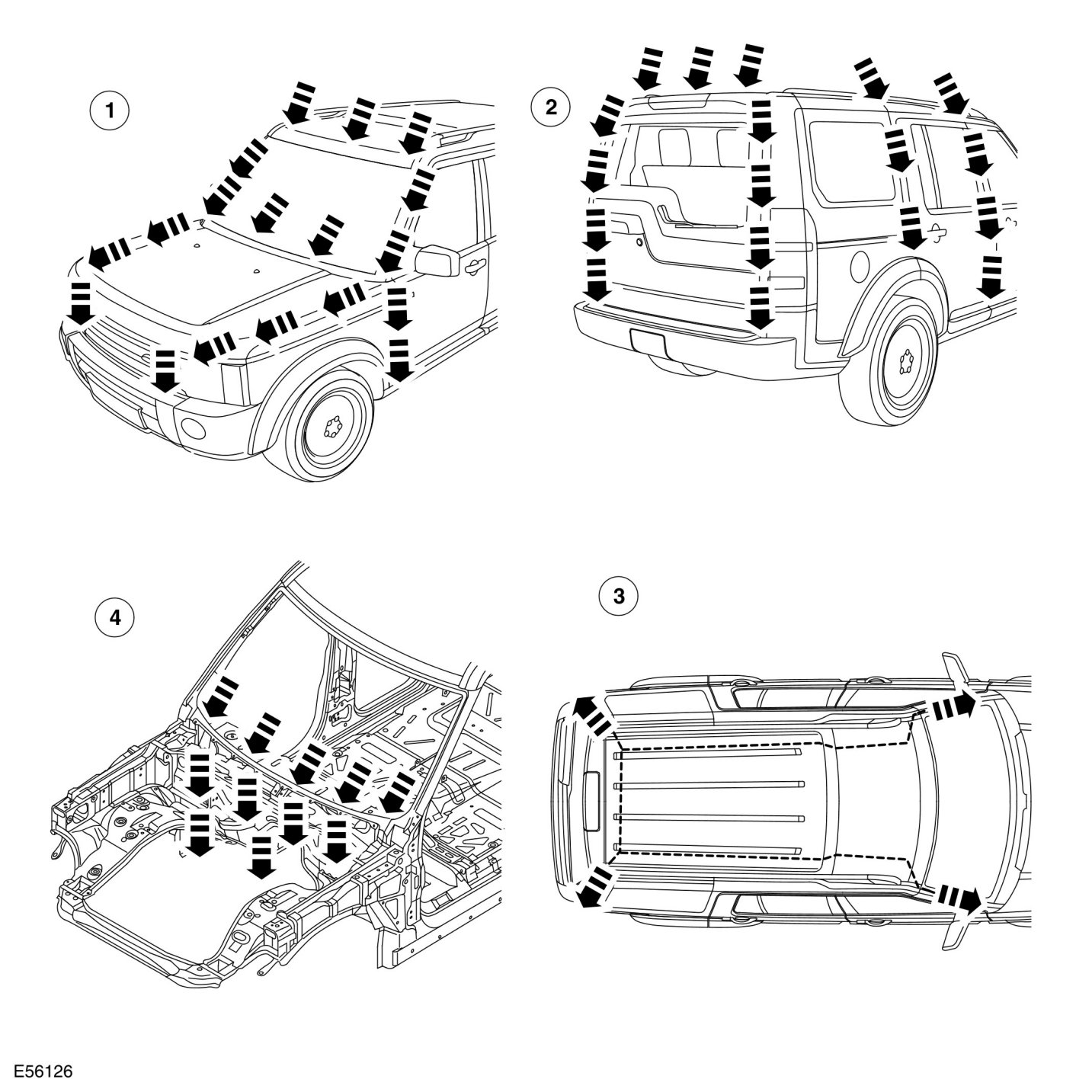 1

2

4

3

E56126