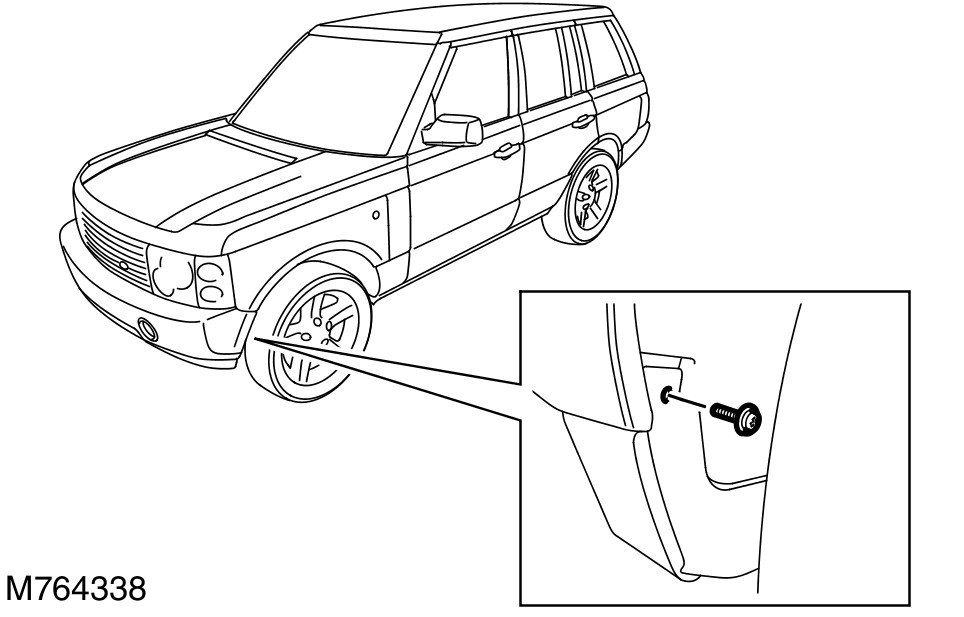 M764338