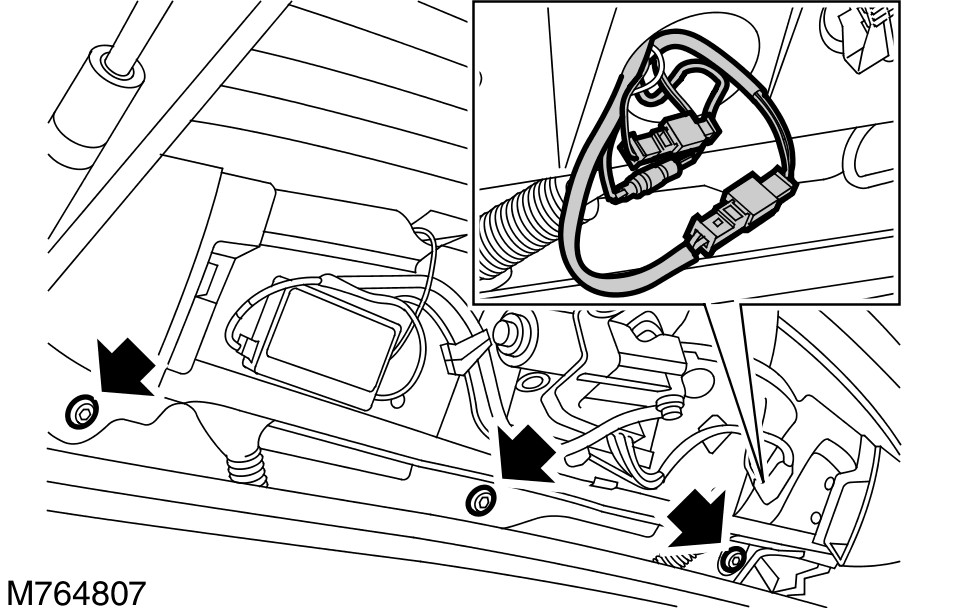 M764807