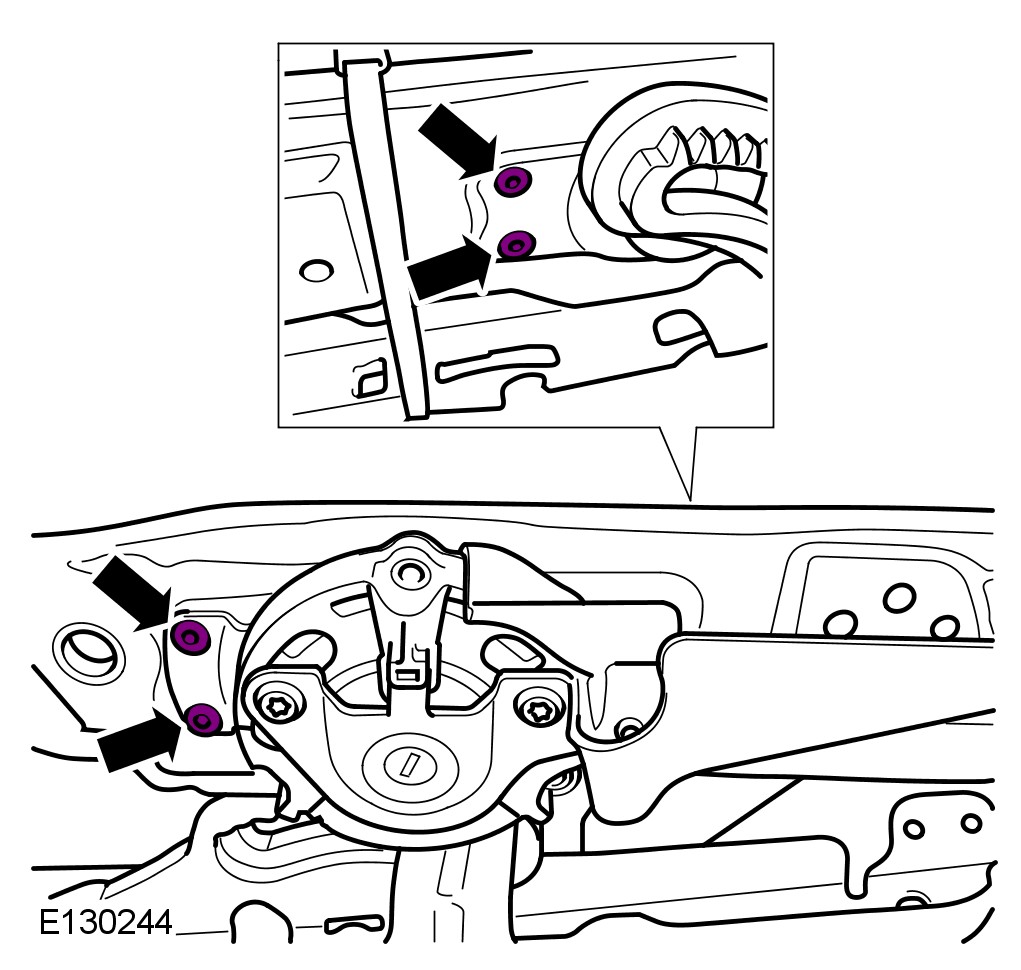 E130244