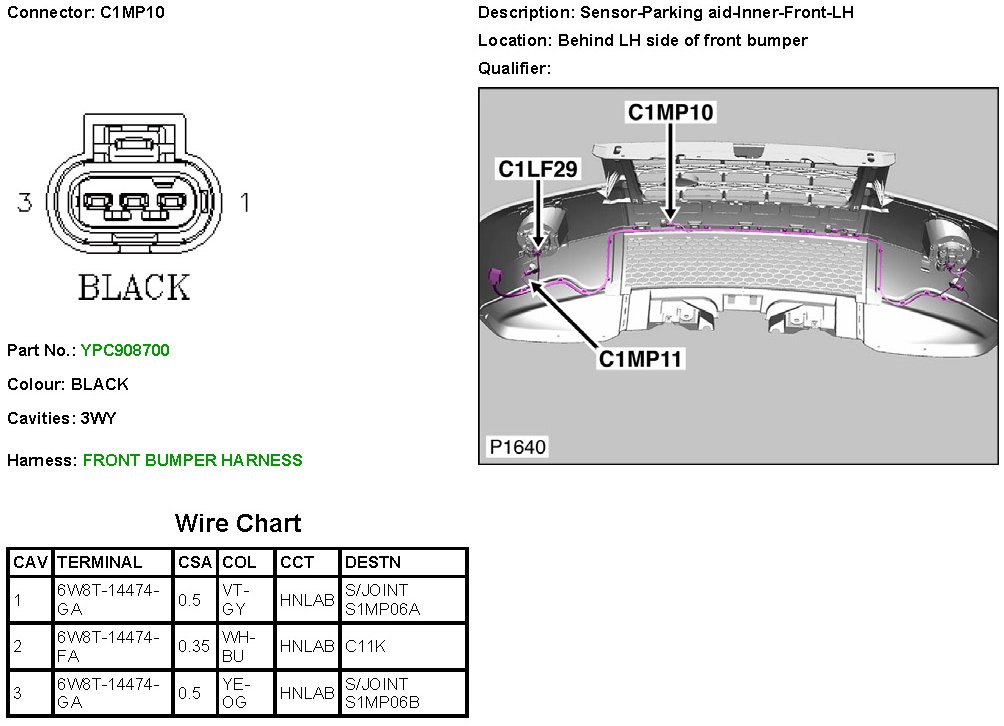 Connector: C1MP10

3 1

BLACK

Part No.: YPC908700

Colour: BLACK

Cavities: 3WY

Harness: FRONT BUMPER HARNESS

Description: Sensor-Parking aid-Inner-Front-LH

Location: Behind LH side of front bumper

Qualifier:

C1MP10

C1LF29

C1MP11

P1640

Wire Chart

| CAV | TERMINAL | CSA | COL | CCT | DESTN |
|---|---|---|---|---|---|
| 1 | 6W8T-14474-GA | 0.5 | VT-GY | HNLAB | S/JOINT S1MP06A |
| 2 | 6W8T-14474-FA | 0.35 | WH-BU | HNLAB | C11K |
| 3 | 6W8T-14474-GA | 0.5 | YE-OG | HNLAB | S/JOINT S1MP06B |