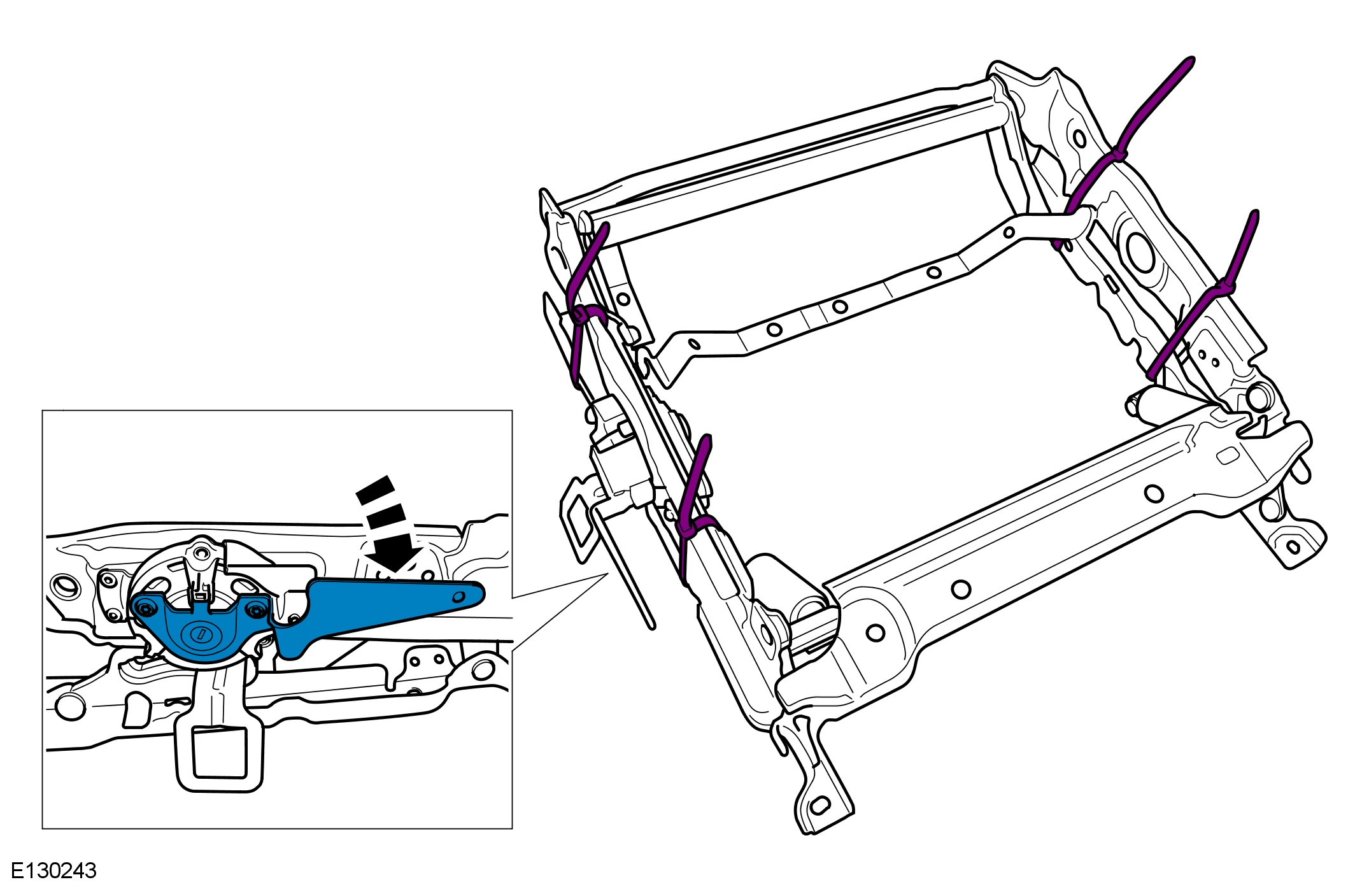 E130243