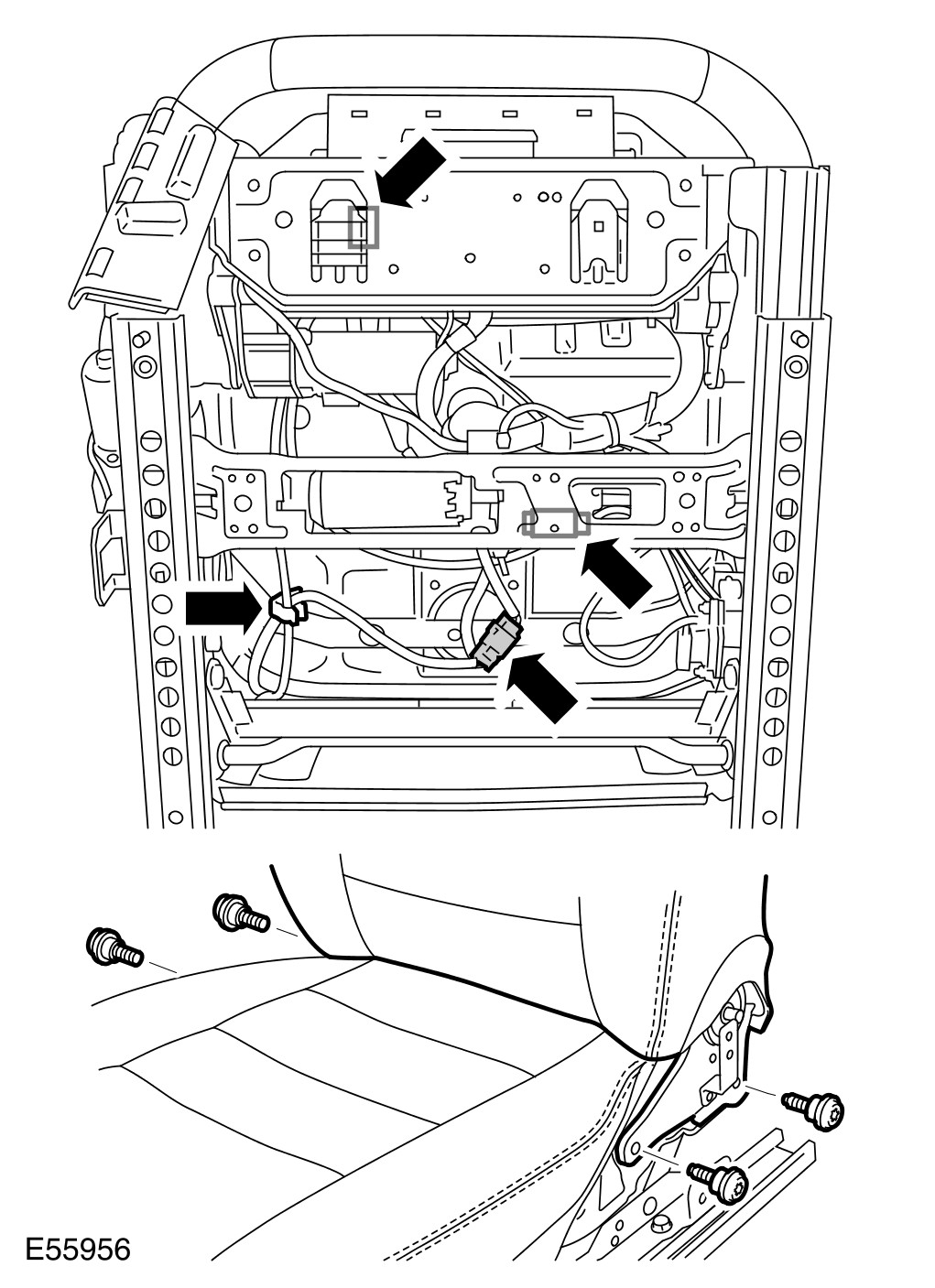 E55956