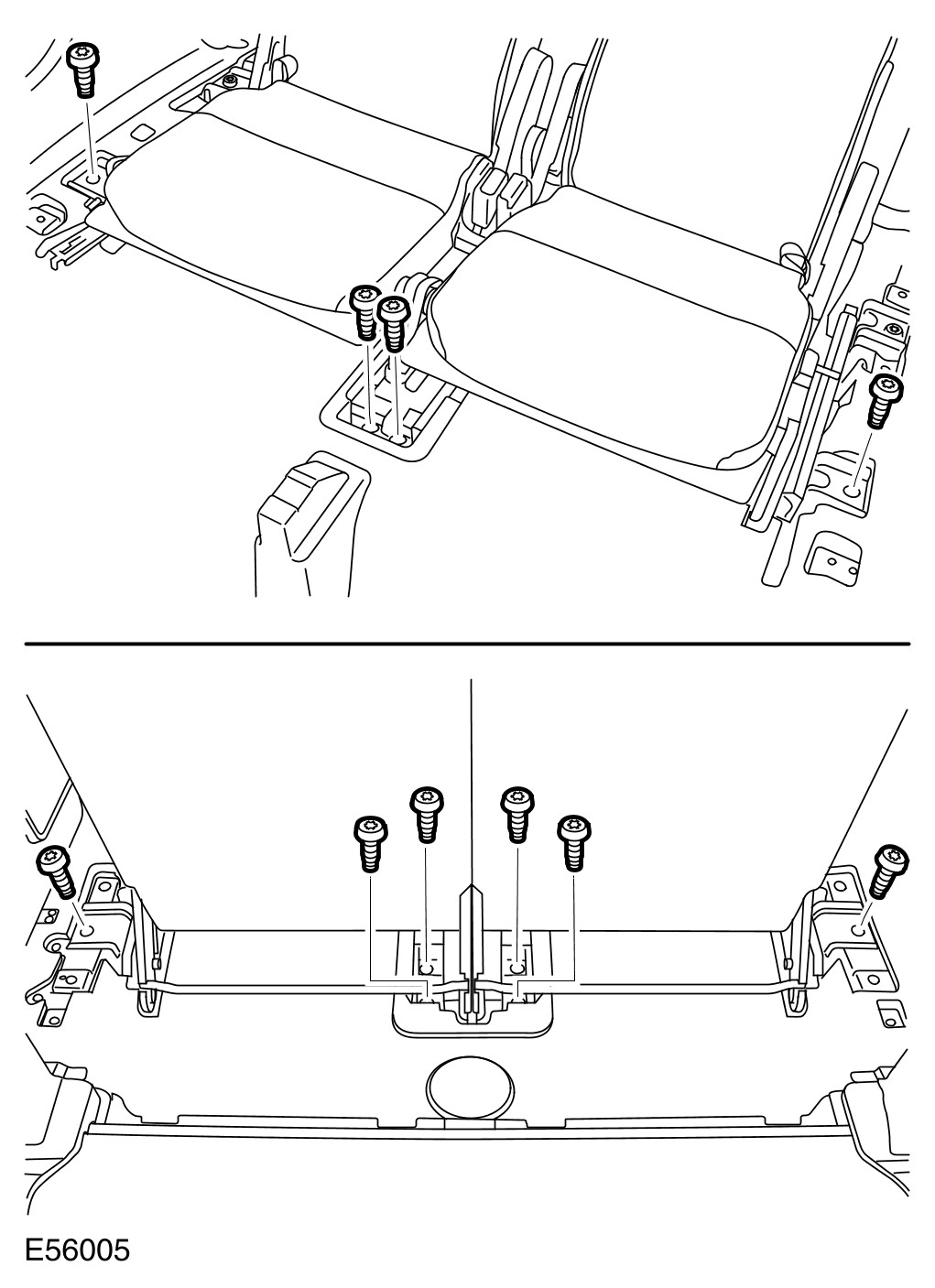 E56005