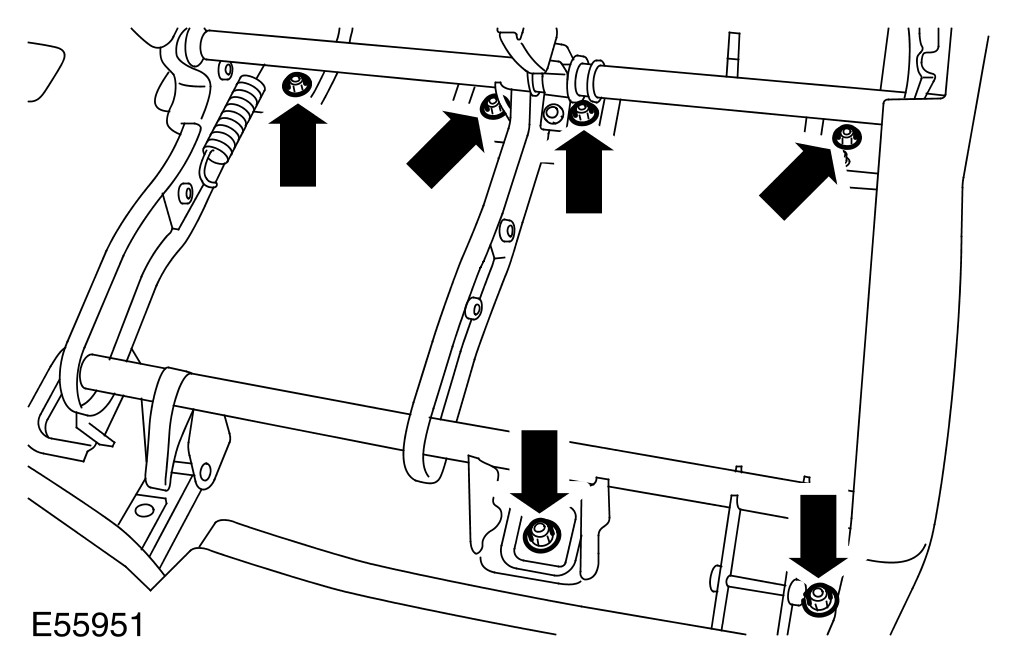 E55951