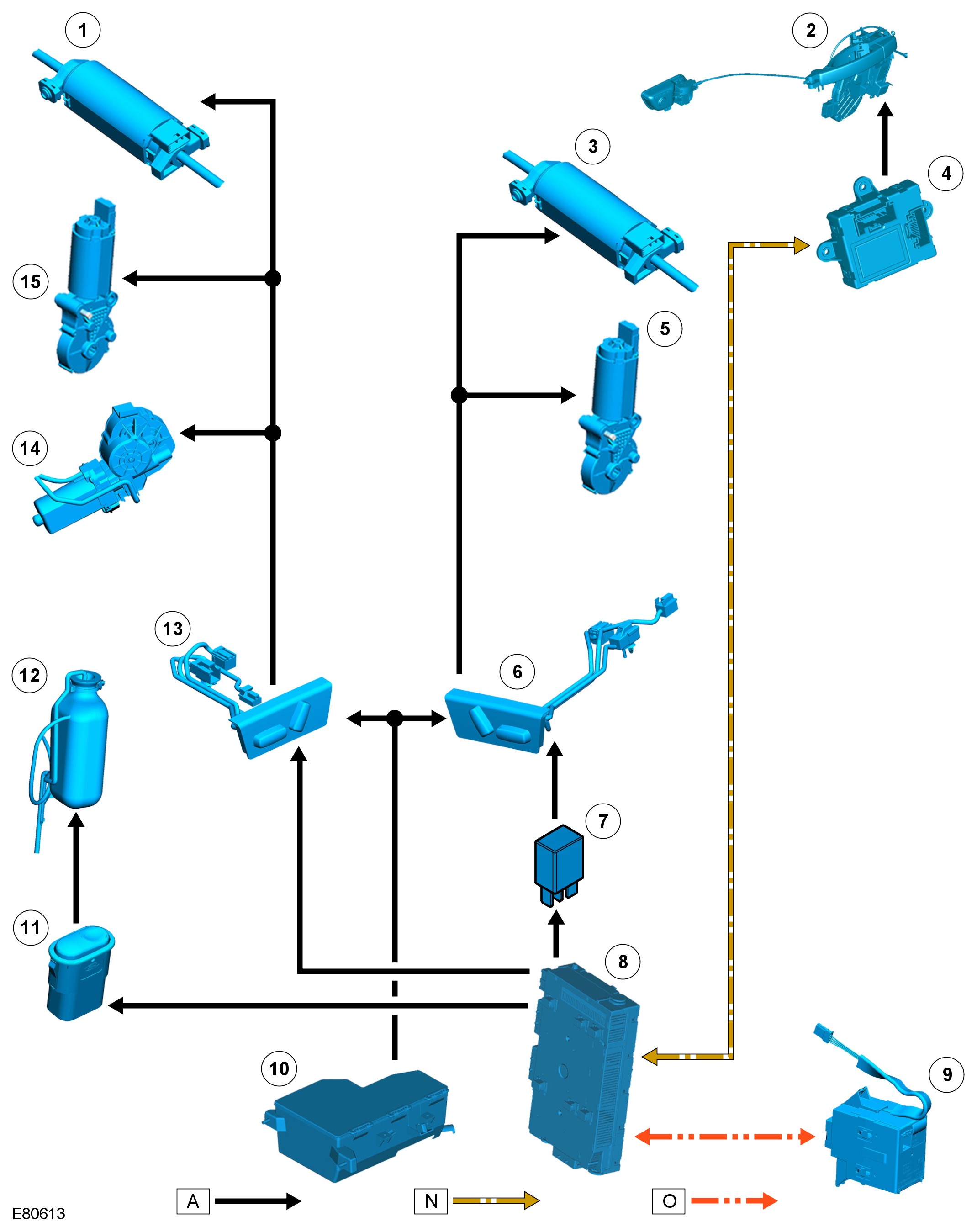 1
2
3
4
15
5
14
13
6
12
7
11
8
10
9
E80613
A
N
O