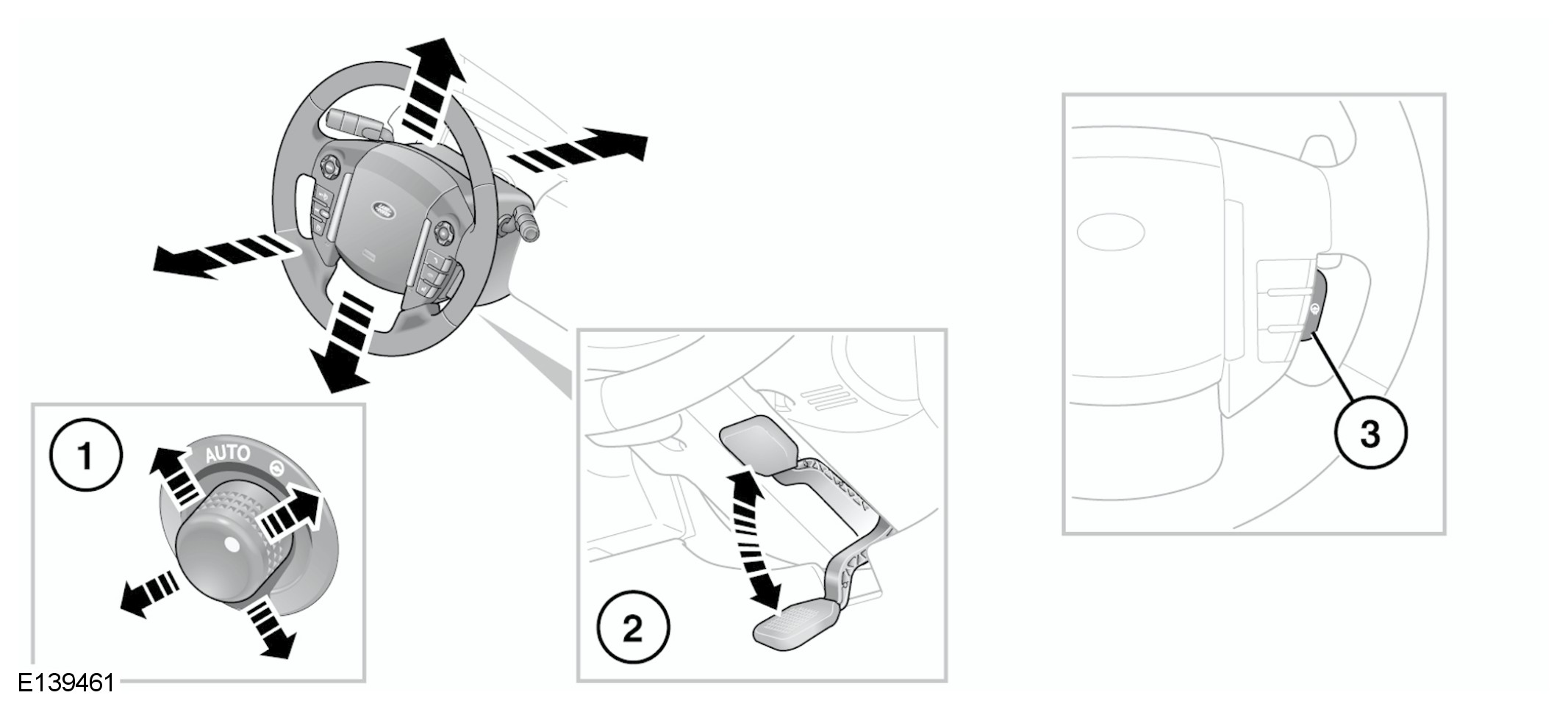 1
AUTO
2
3
E139461