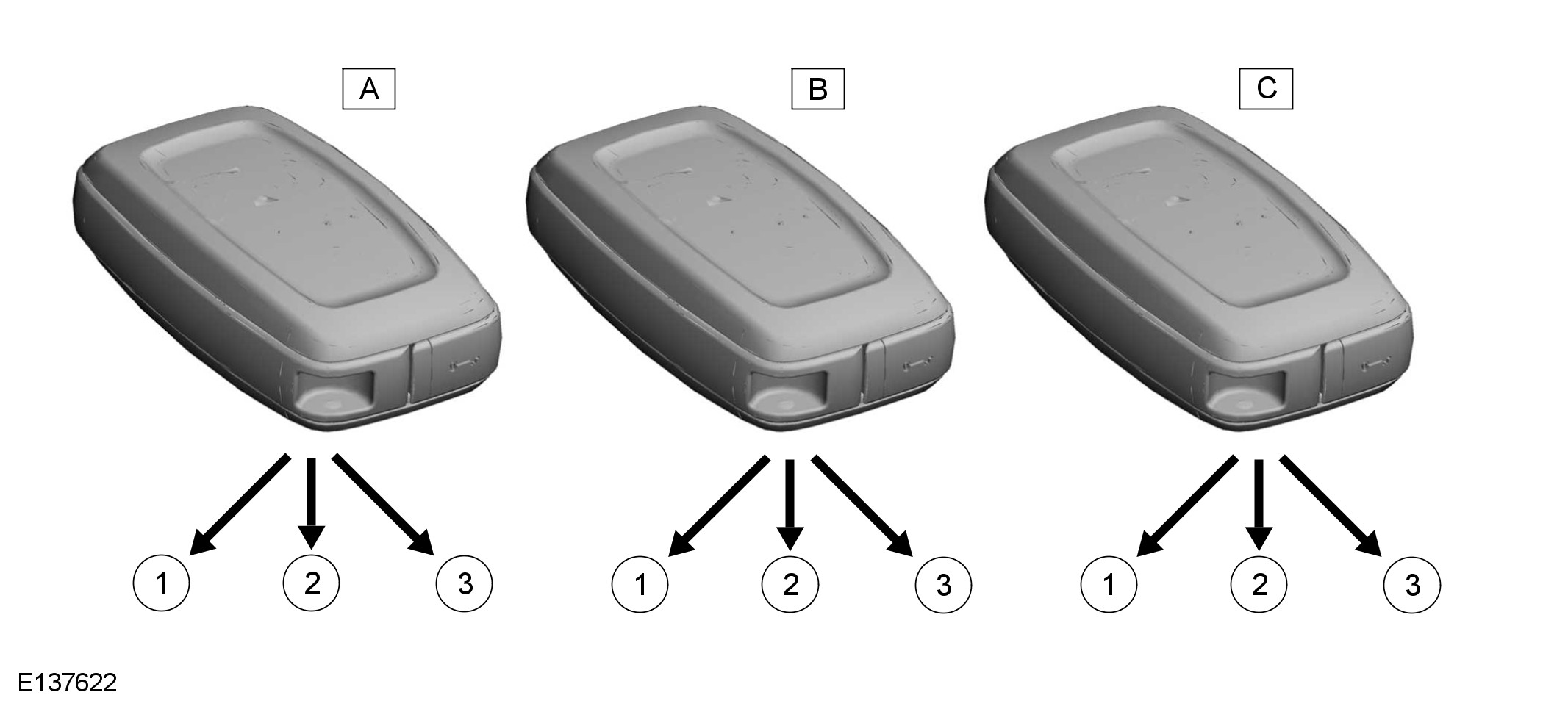 A

B

C

1 2 3

1 2 3

1 2 3

E137622