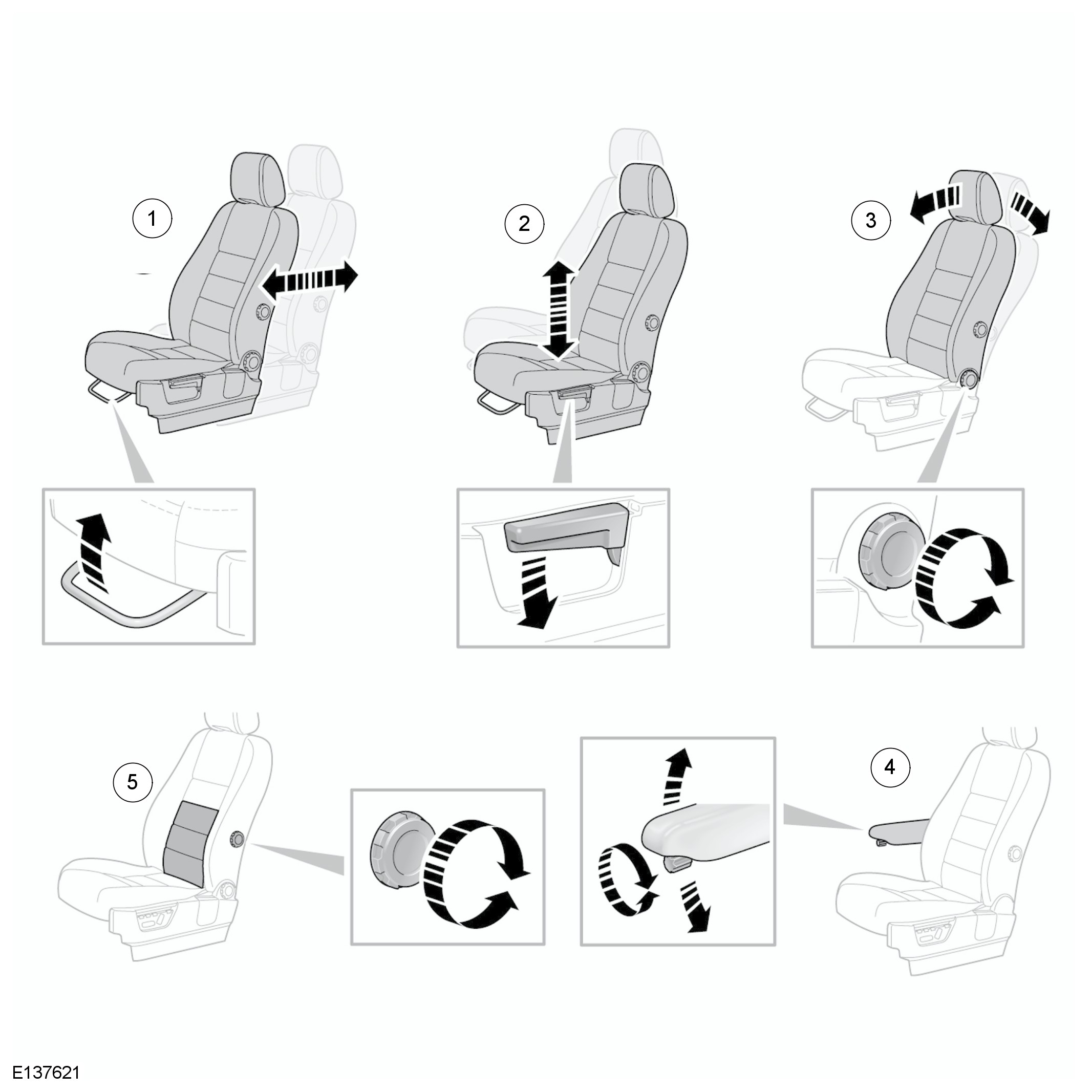 1

2

3

5

4

E137621